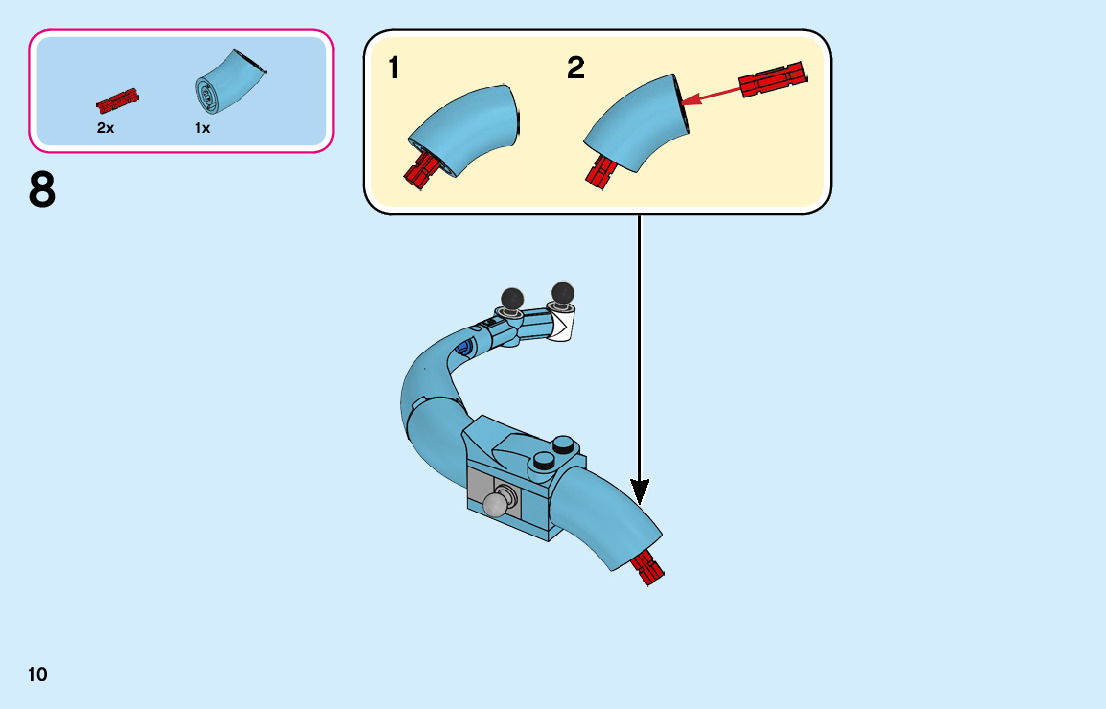 2x
1x

8

1
2

10