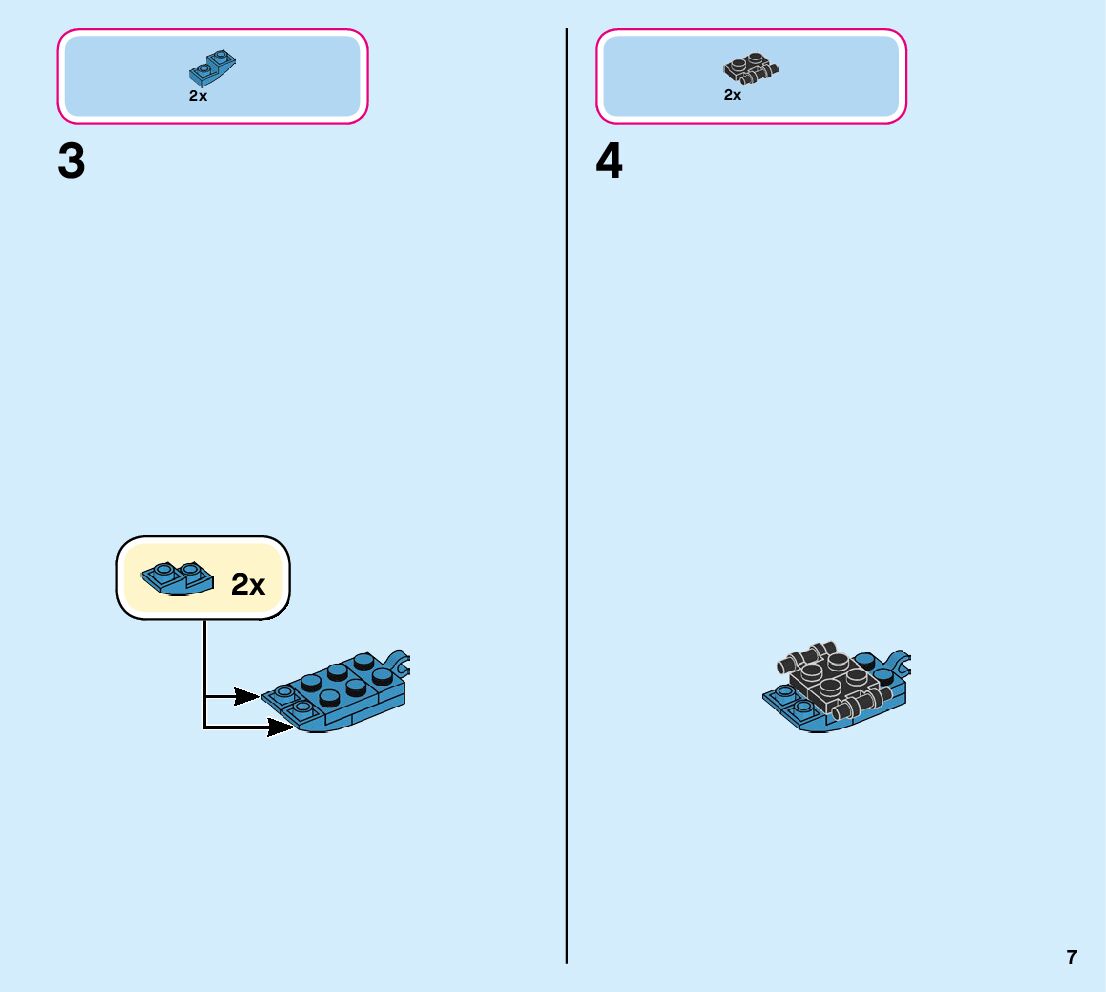 2x

3

2x

2x

4

7