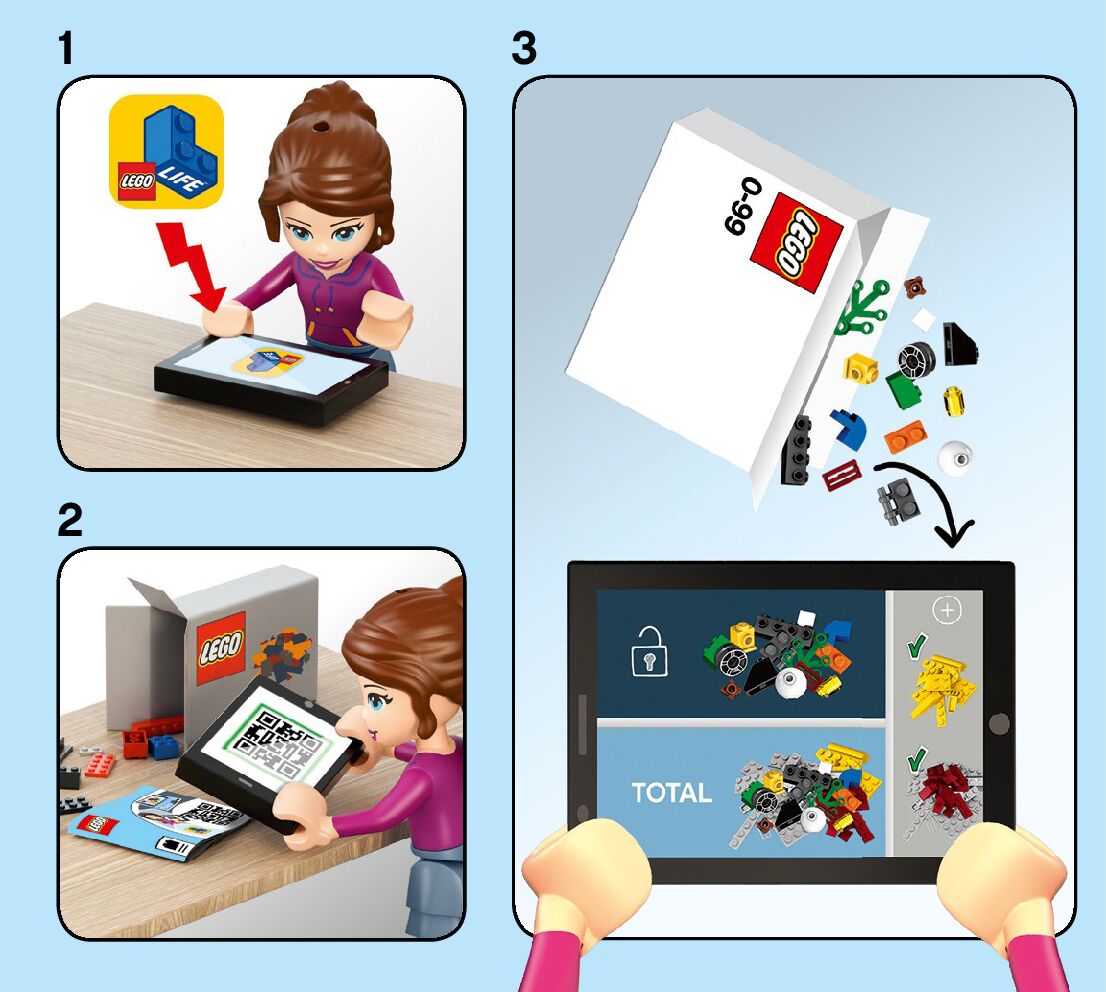 1

LEGO LIFE

2

LEGO

LEGO

3

0-99

LEGO

TOTAL