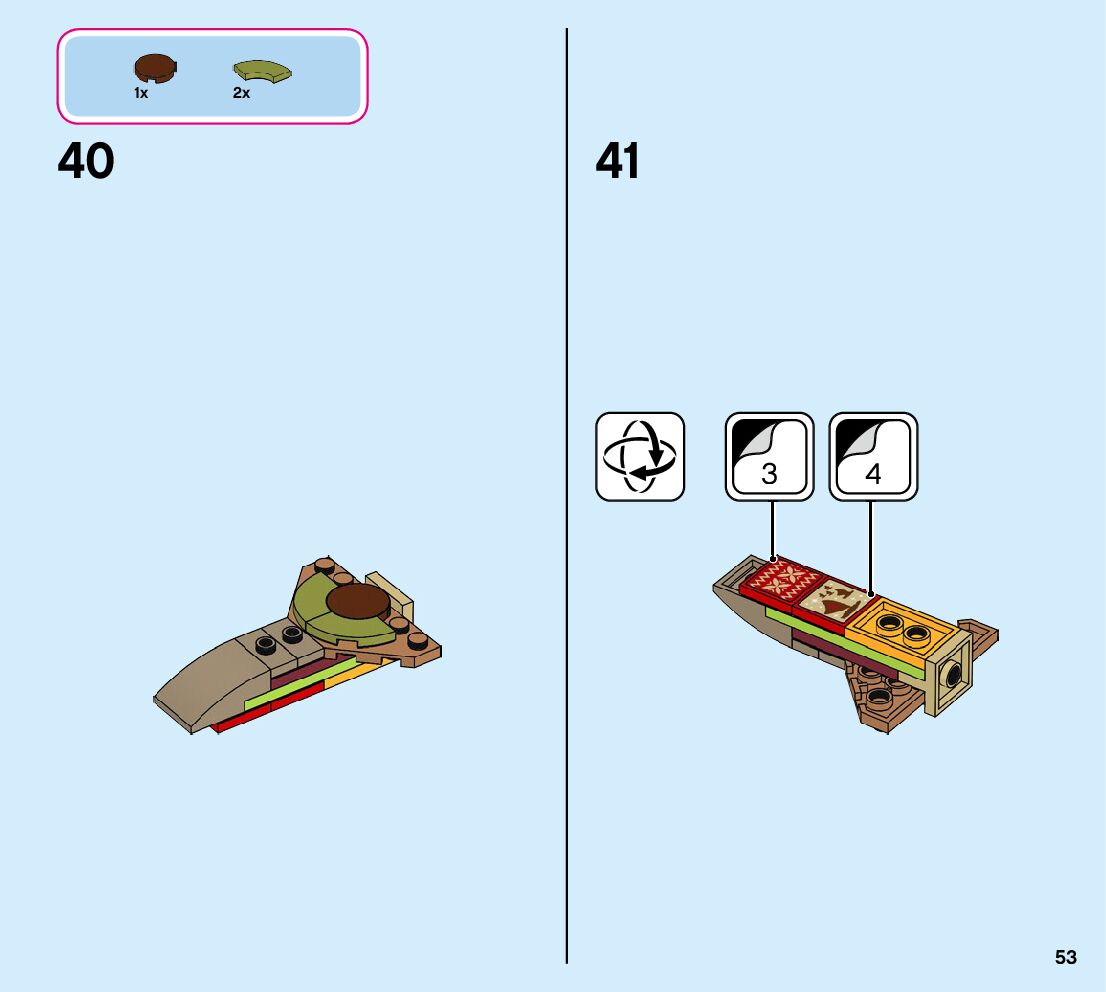 1x 2x

40

41

3

4

53