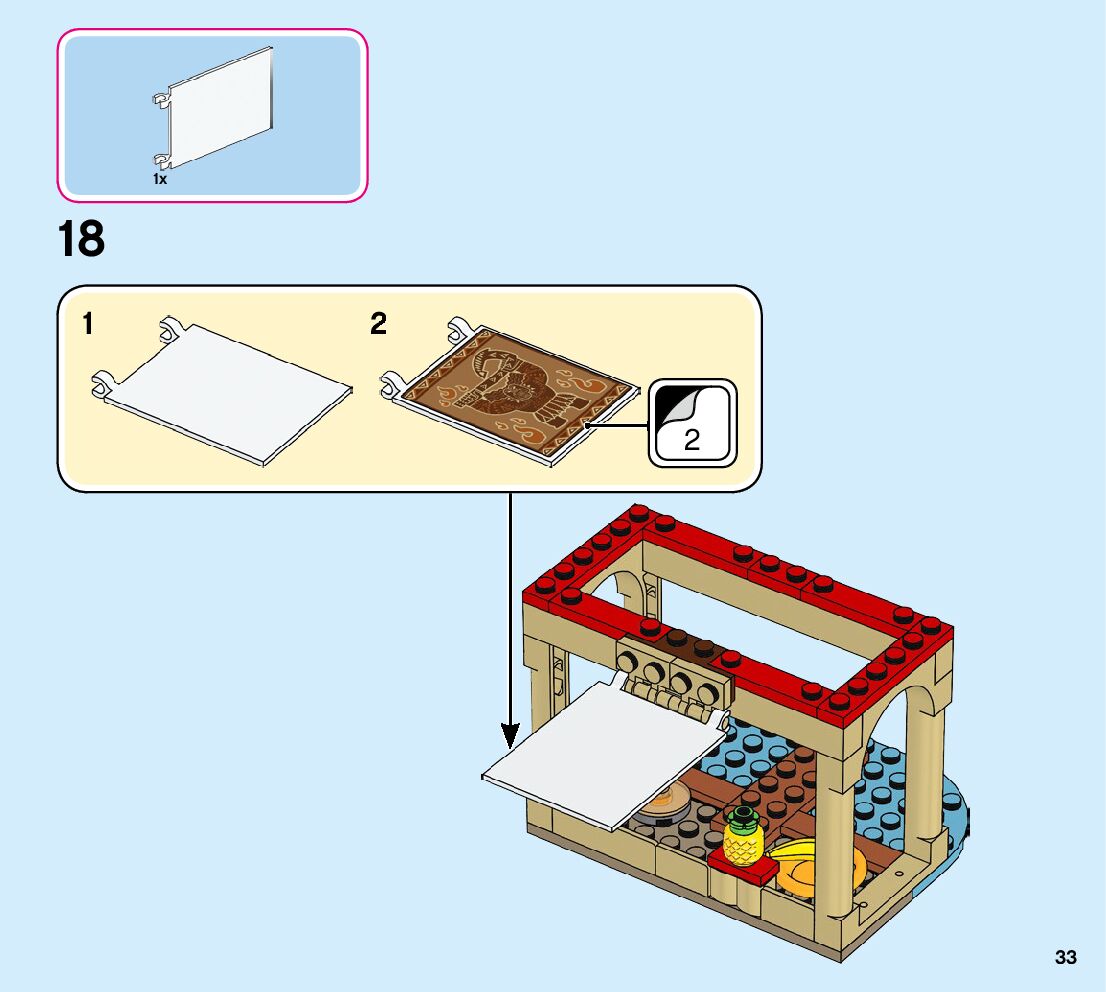 1x

18

1

2

2

33