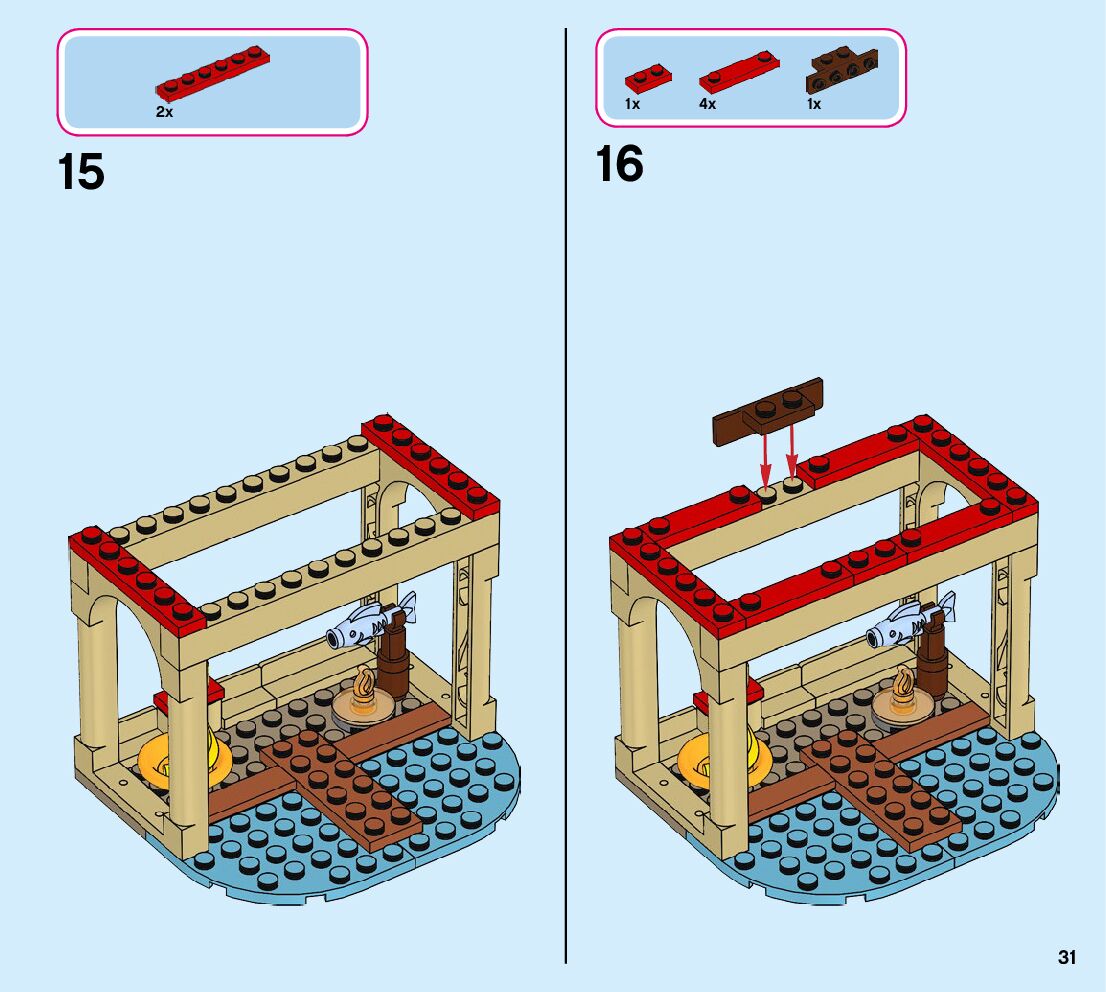 2x

15

1x 4x 1x

16

31