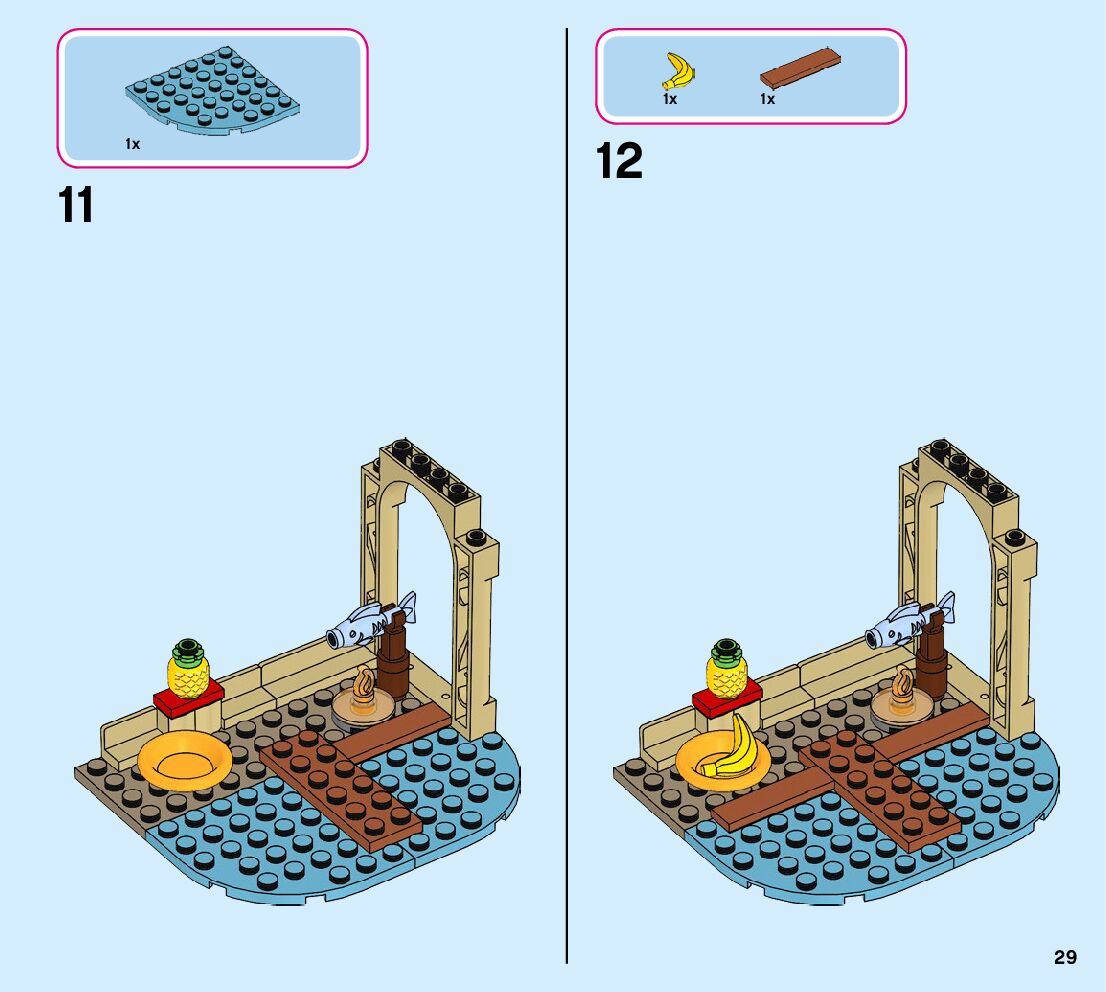 1x

11

1x 1x

12

29