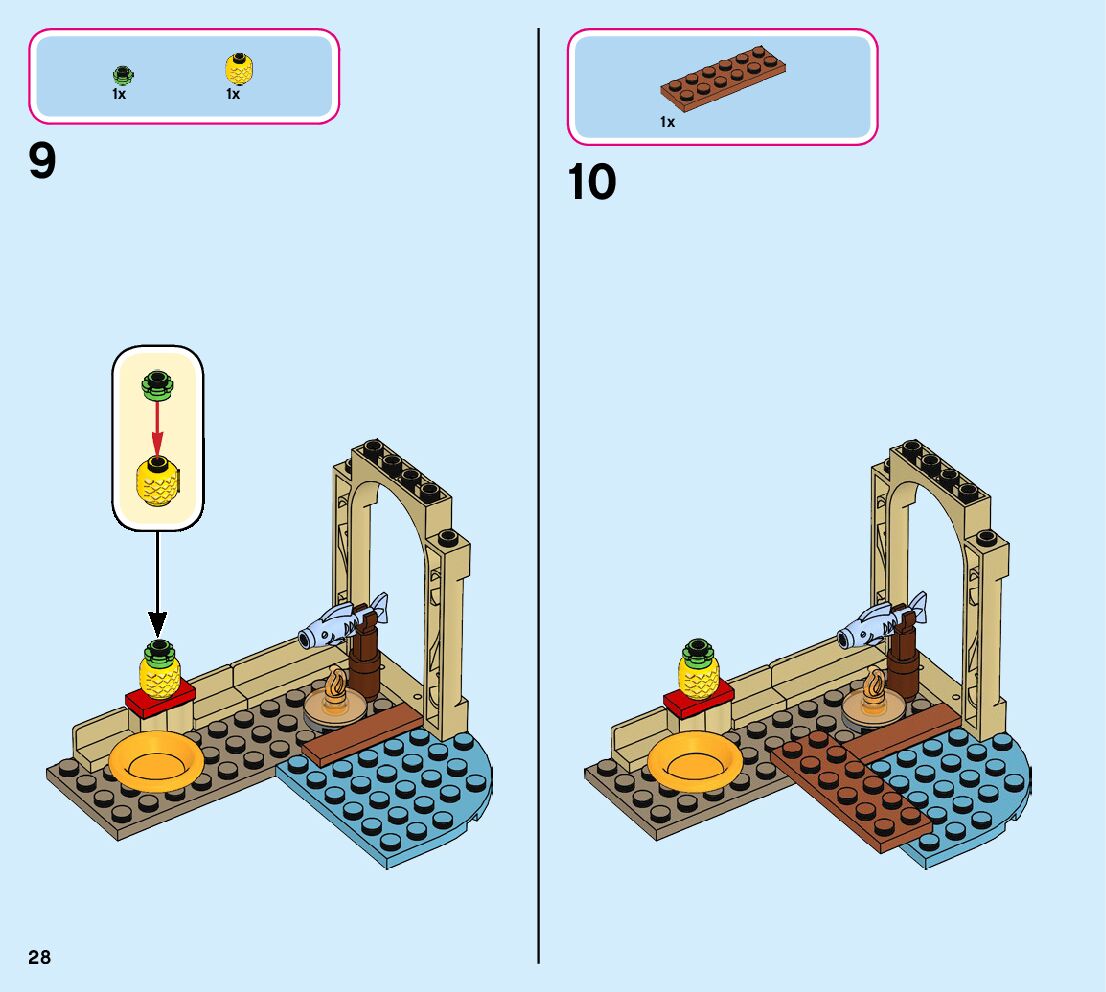 1x 1x

9

1x

10

28