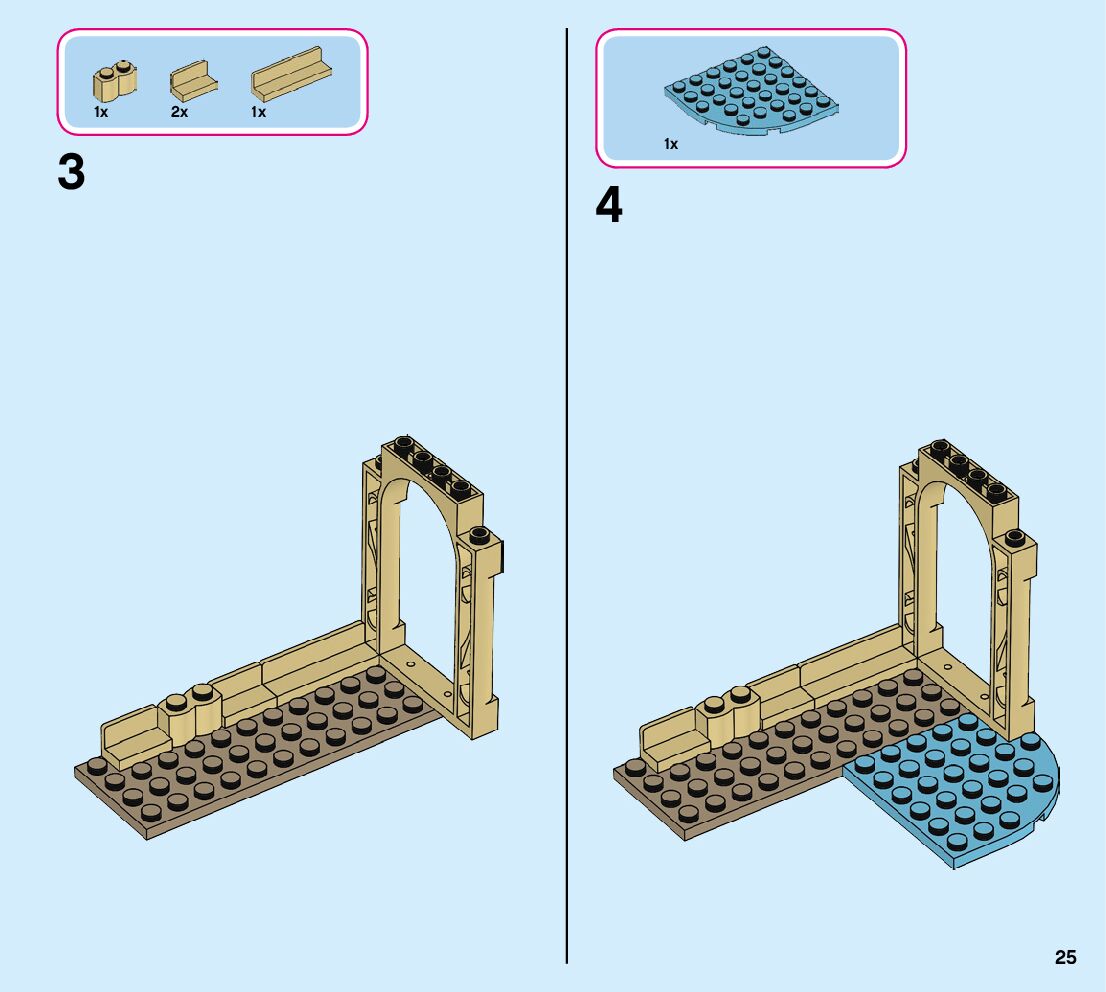 1x 2x 1x

3

1x

4

25