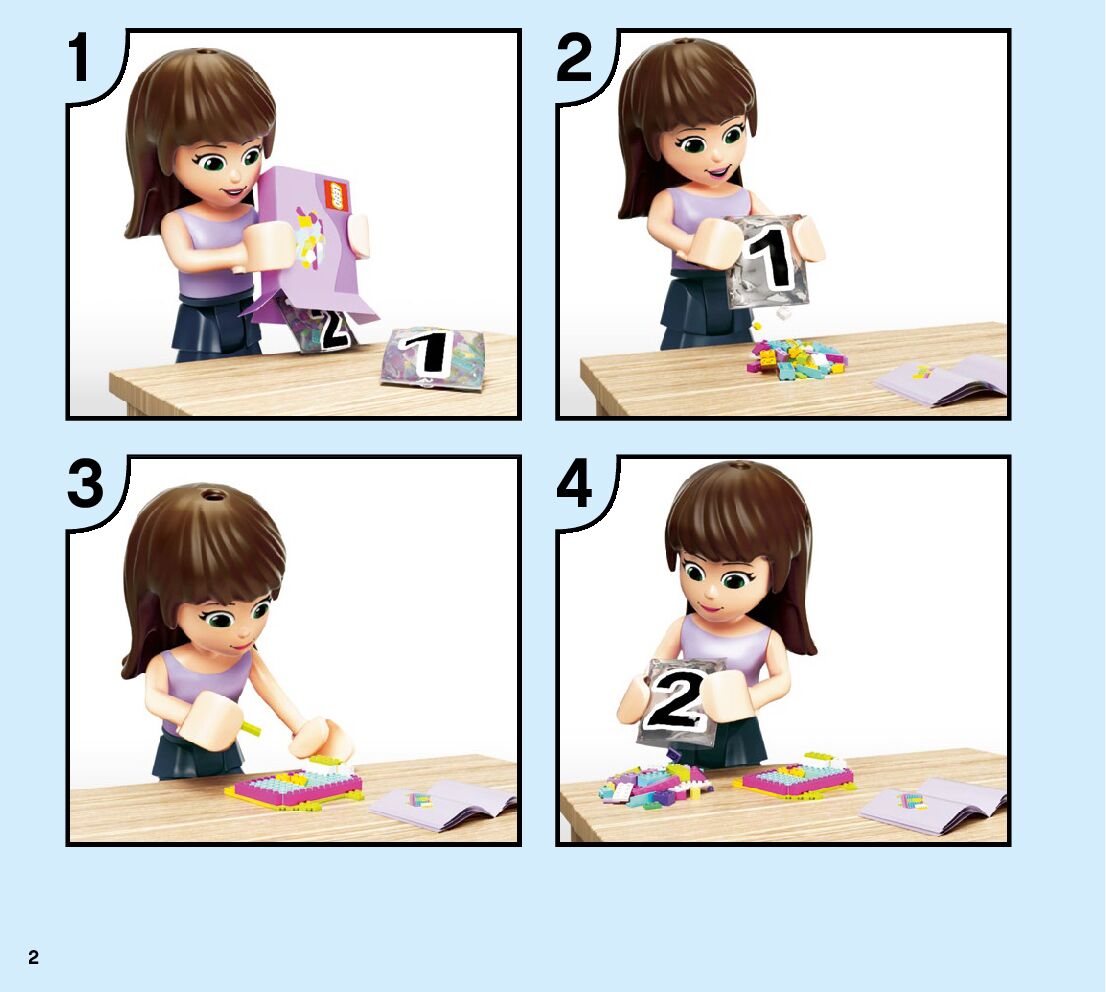 1

LEGO

2

1

2

1

3

4

2

2