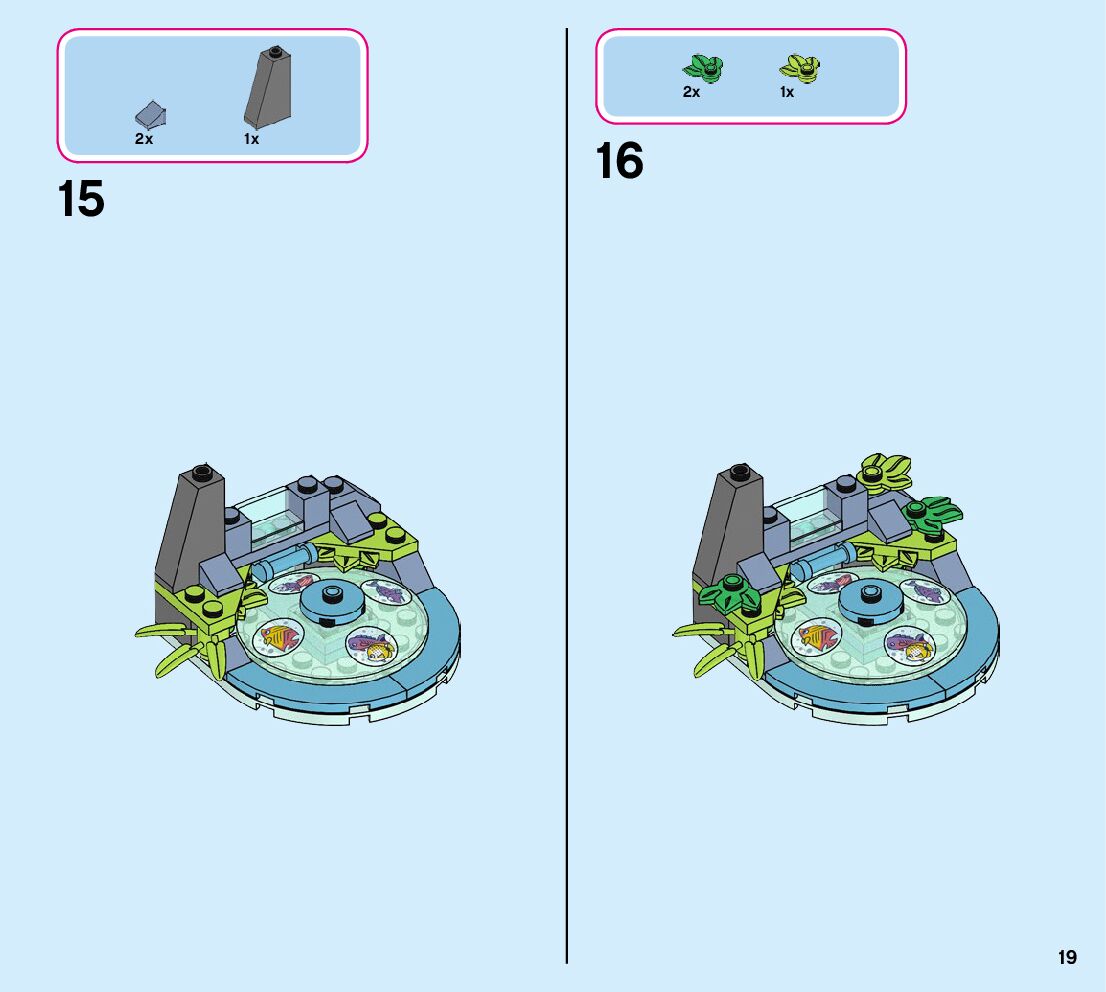 2x 1x

15

2x 1x

16

19