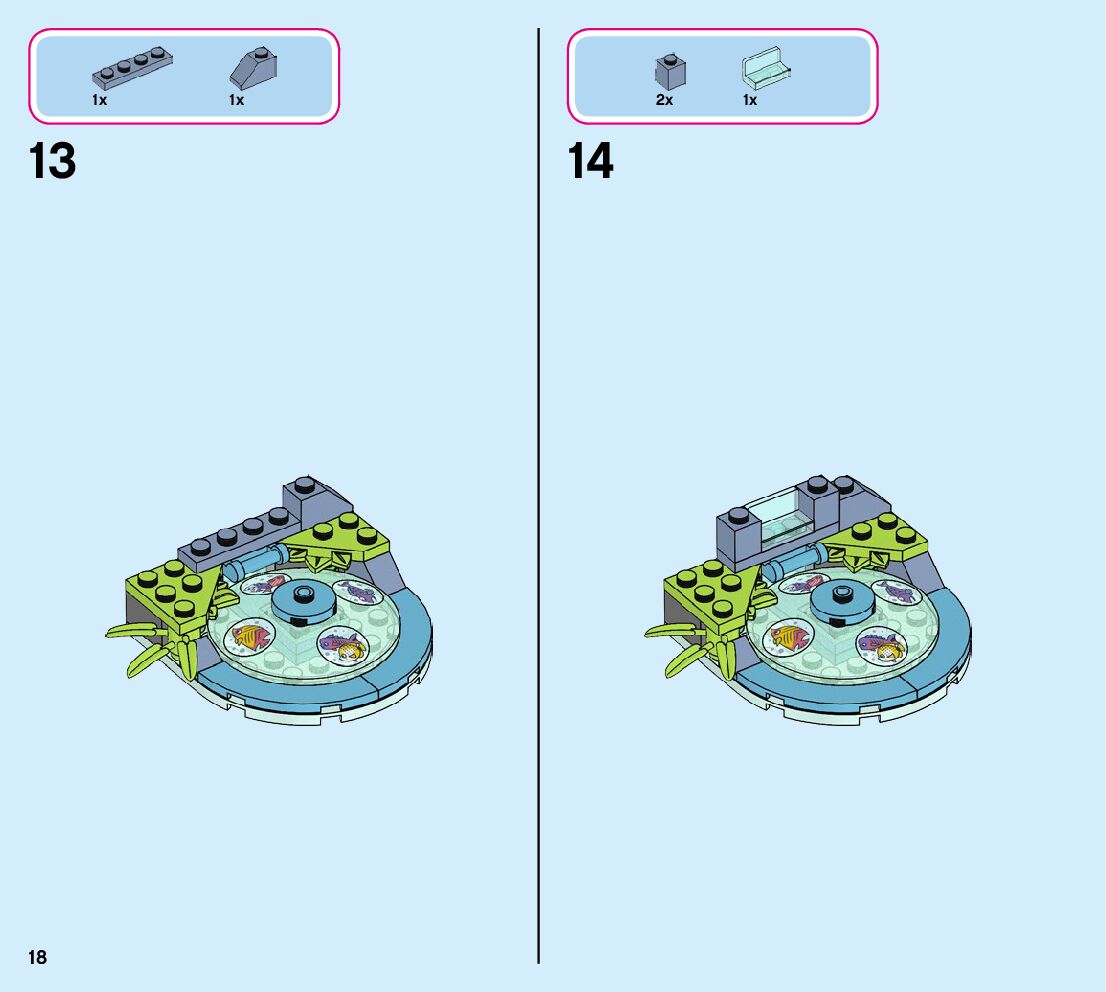 1x 1x

13

2x 1x

14

18