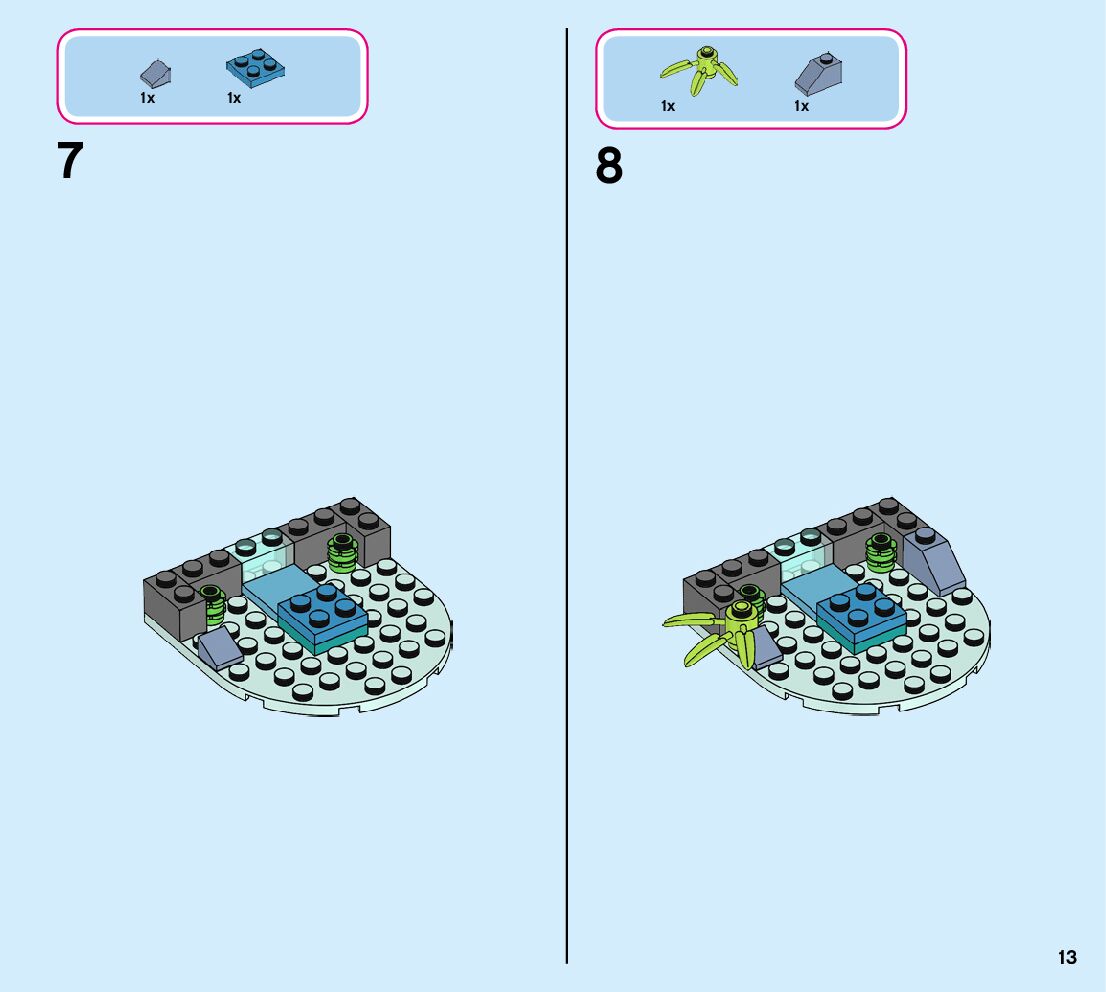 1x 1x

7

1x 1x

8

13