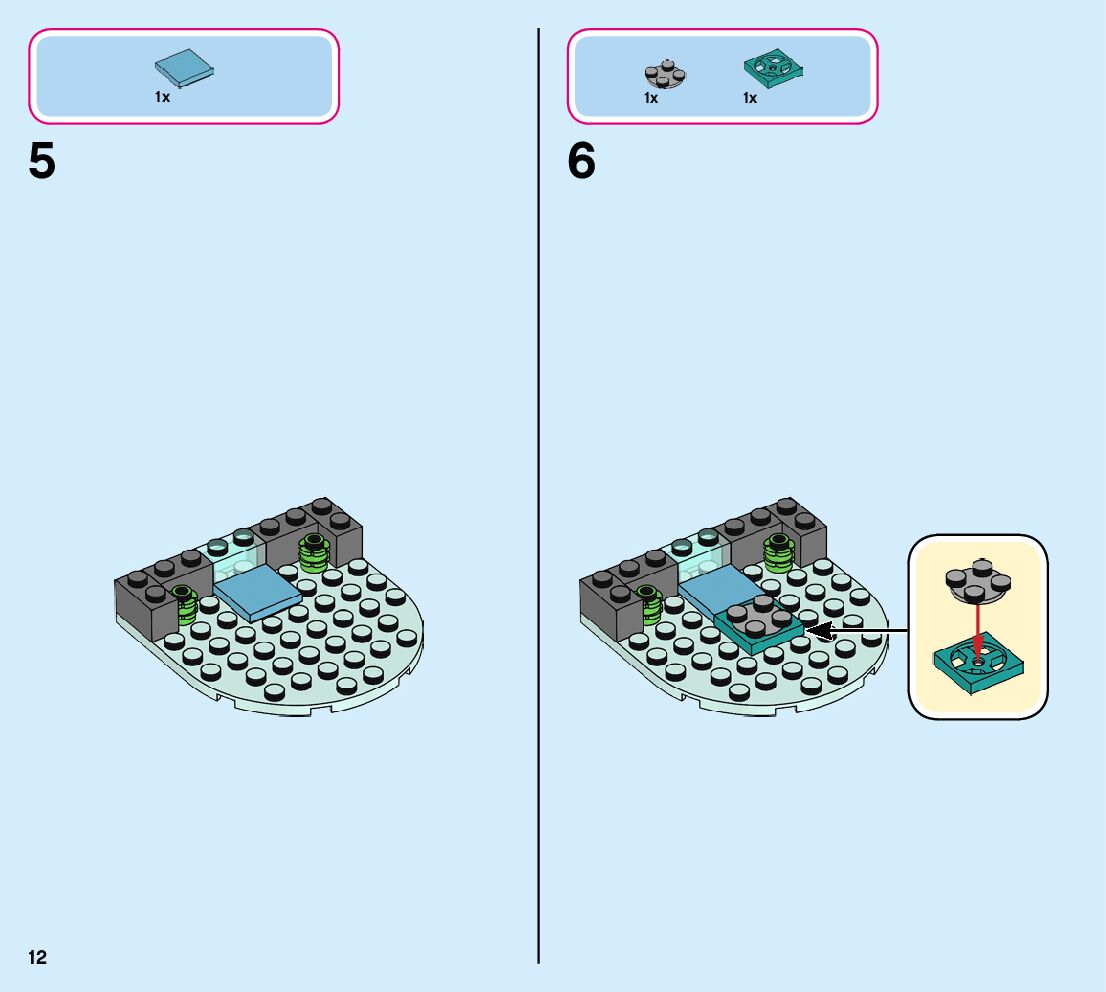 1x

5

1x 1x

6

12