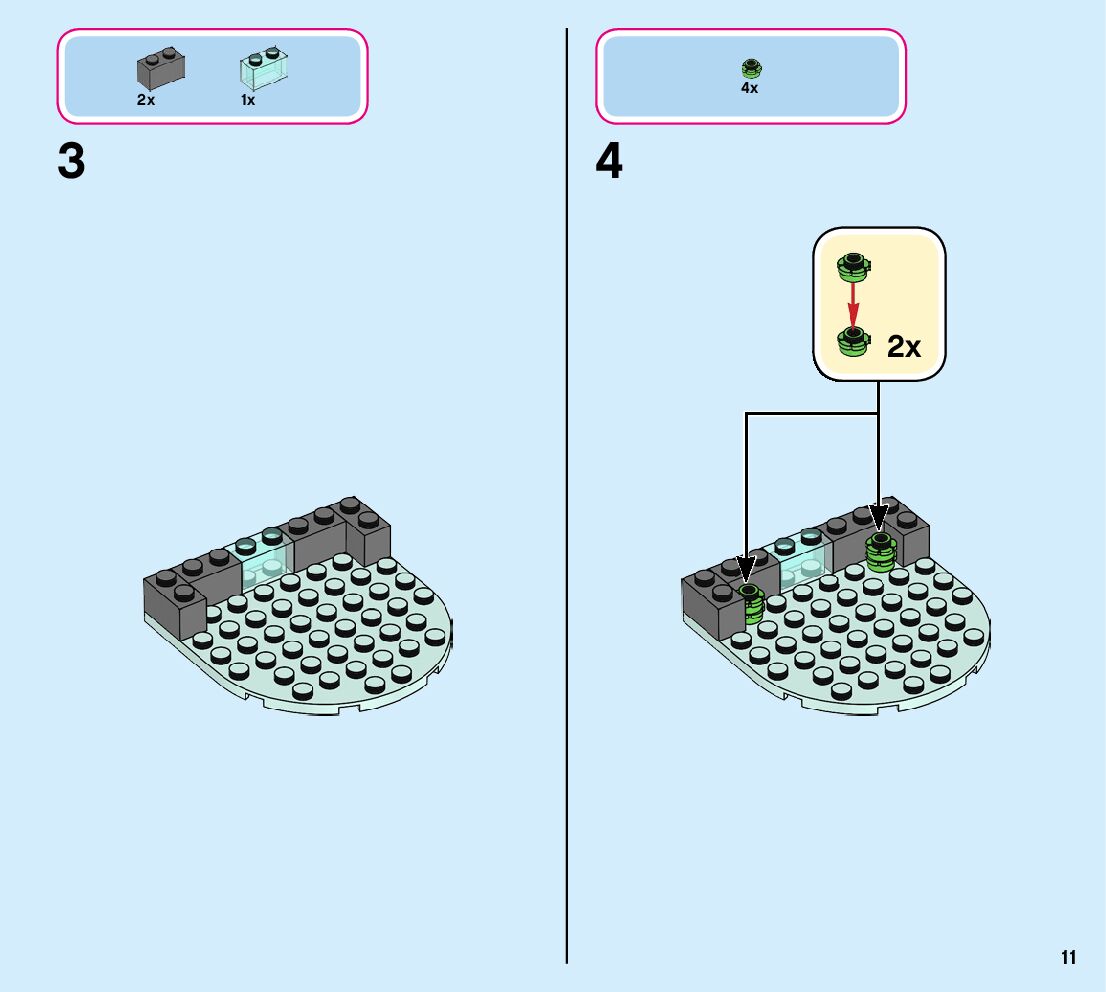 2x 1x

3

4x

4

2x

11