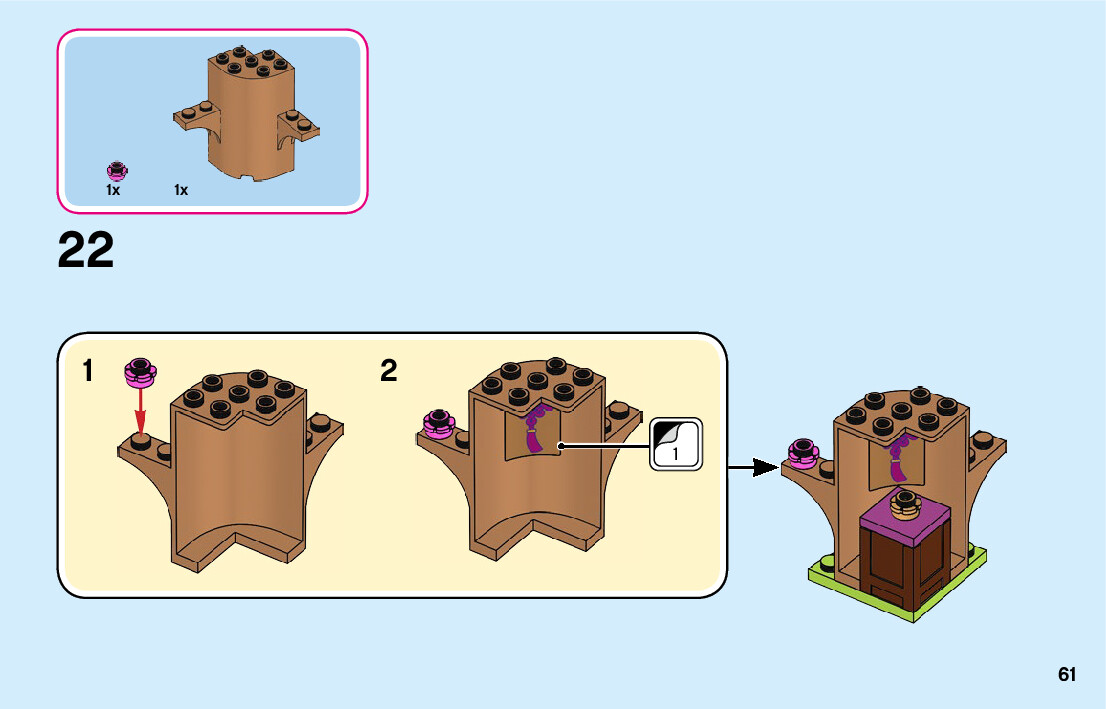 1x 1x

22

1

2

1

61