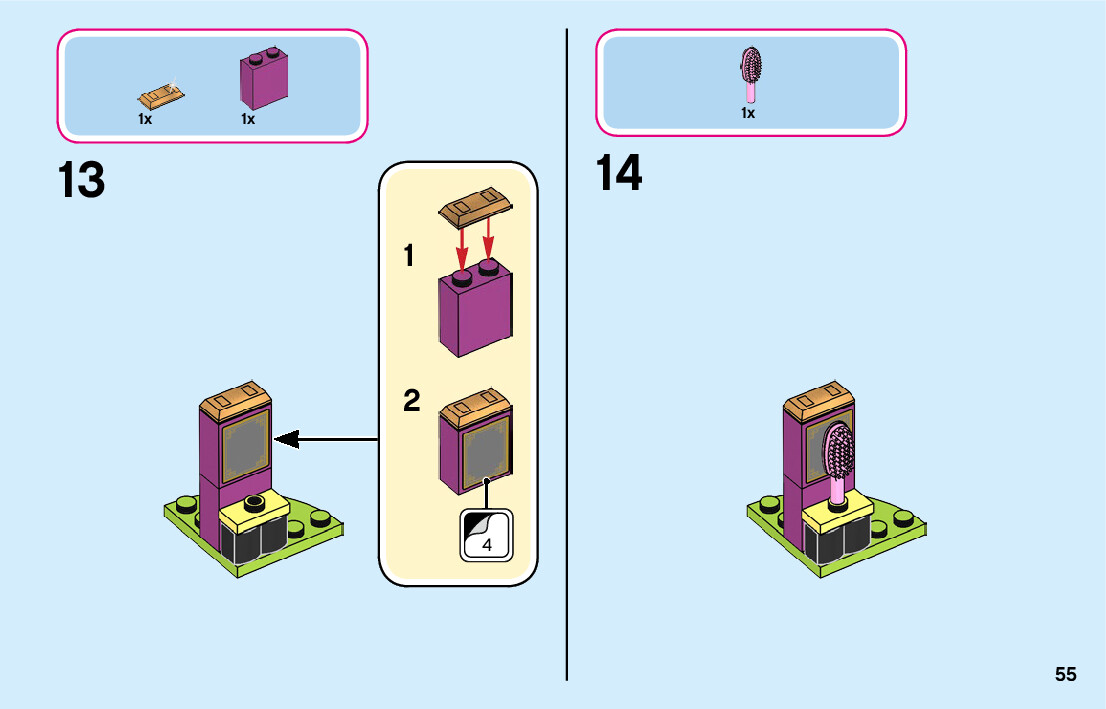 1x 1x

13

1

2

4

1x

14

55