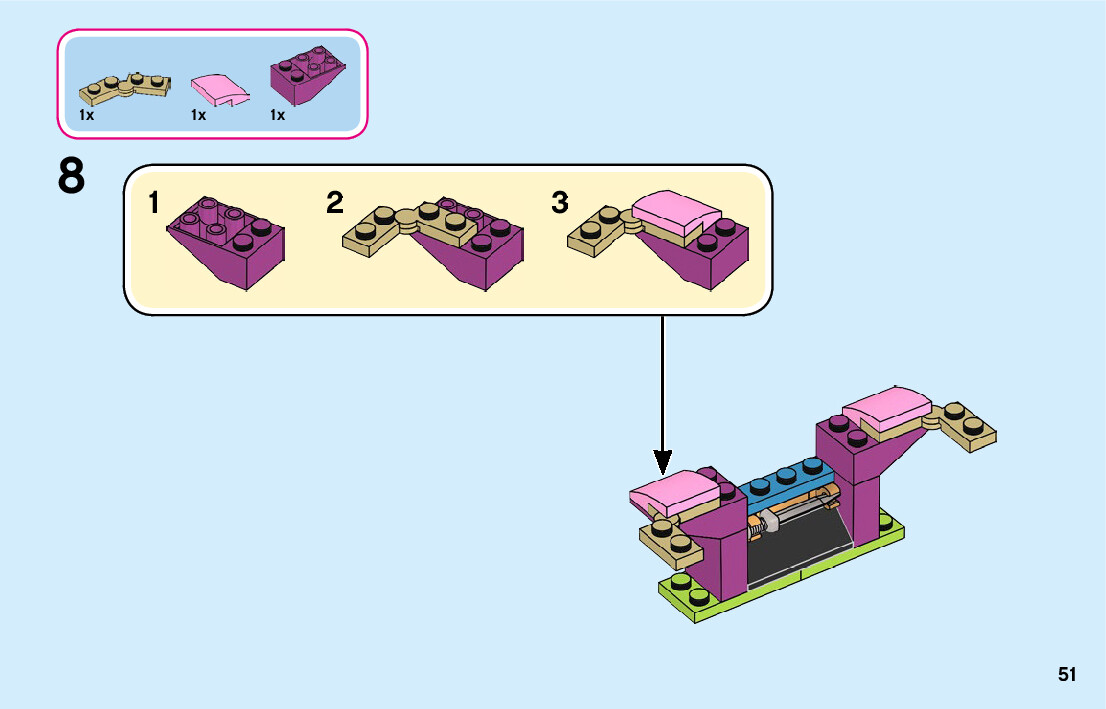 1x 1x 1x

8

1

2

3

51