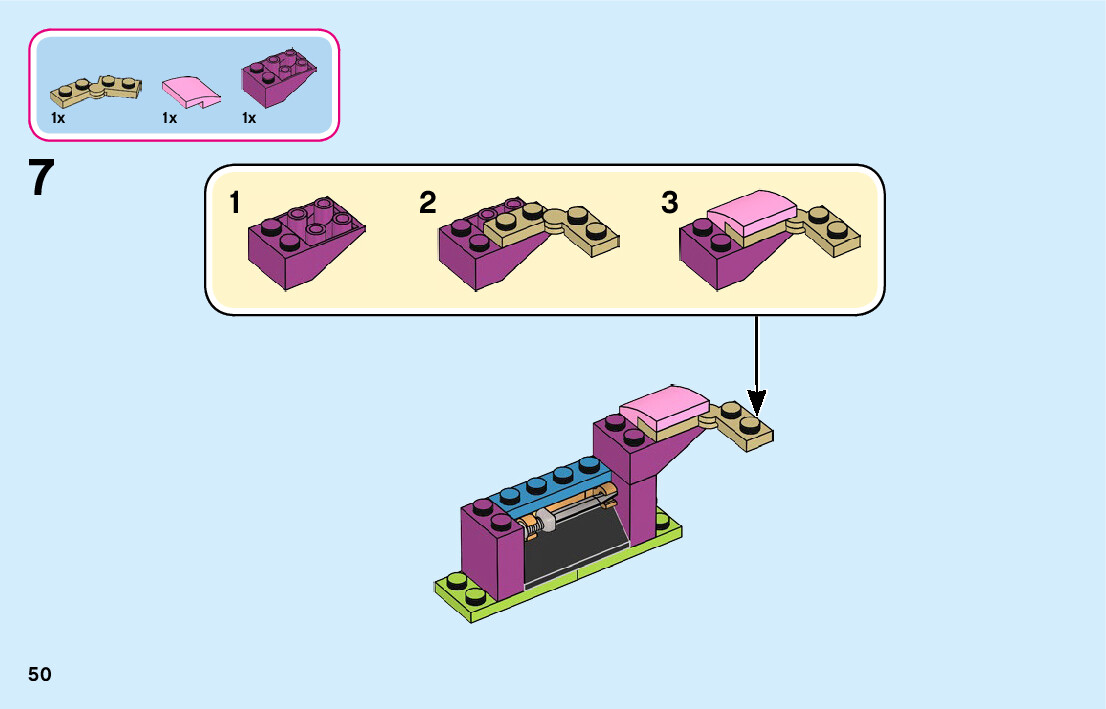 1x 1x 1x

7

1 2 3

50