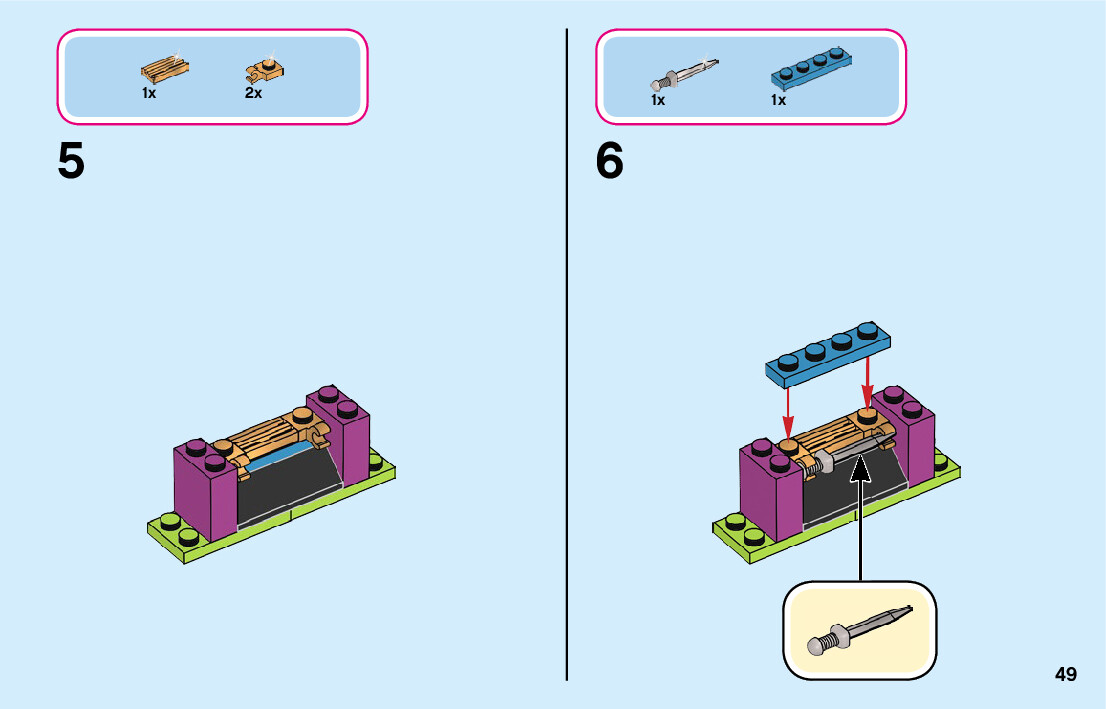 1x 2x

5

1x 1x

6

49