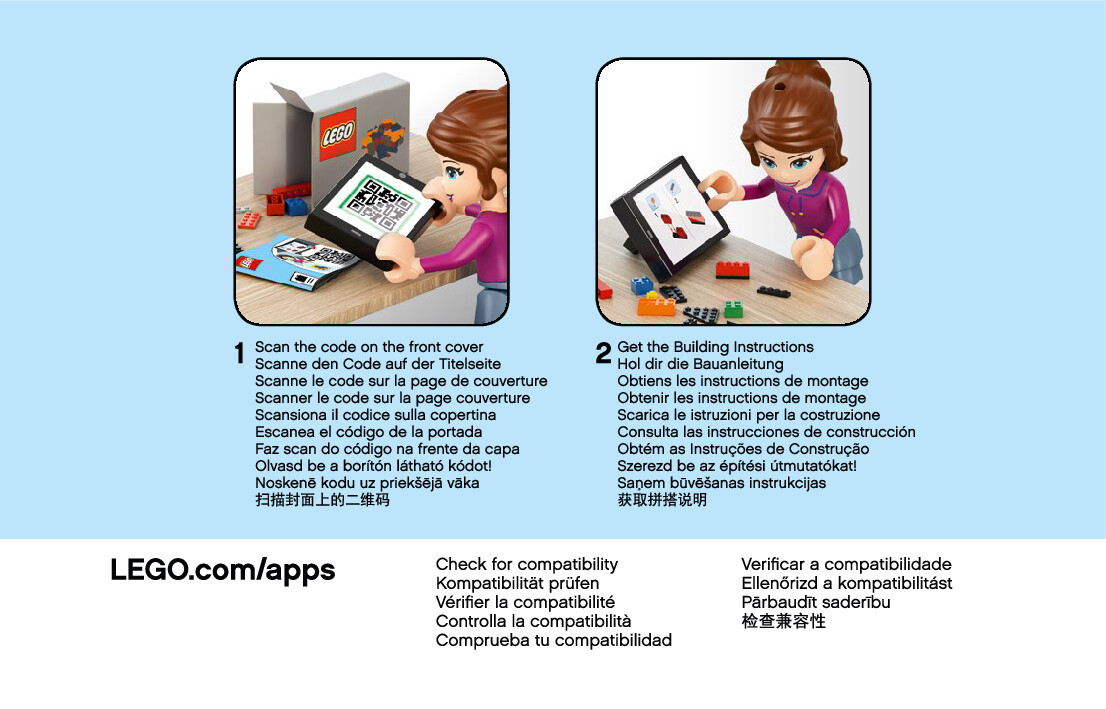 LEGO

1 Scan the code on the front cover
Scanne den Code auf der Titelseite
Scanne le code sur la page de couverture
Scanner le code sur la page couverture
Scansiona il codice sulla copertina
Escanea el código de la portada
Faz scan do código na frente da capa
Olvasd be a borítón látható kódot!
Noskenē kodu uz priekšējā vāka
扫描封面上的二维码

2 Get the Building Instructions
Hol dir die Bauanleitung
Obtiens les instructions de montage
Obtenir les instructions de montage
Scarica le istruzioni per la costruzione
Consulta las instrucciones de construcción
Obtém as Instruções de Construção
Szerezd be az építési útmutatókat!
Saņem būvēšanas instrukcijas
获取拼搭说明

LEGO.com/apps

Check for compatibility
Kompatibilität prüfen
Vérifier la compatibilité
Controlla la compatibilità
Comprueba tu compatibilidad

Verificar a compatibilidade
Ellenőrizd a kompatibilitást
Pārbaudīt saderību
检查兼容性