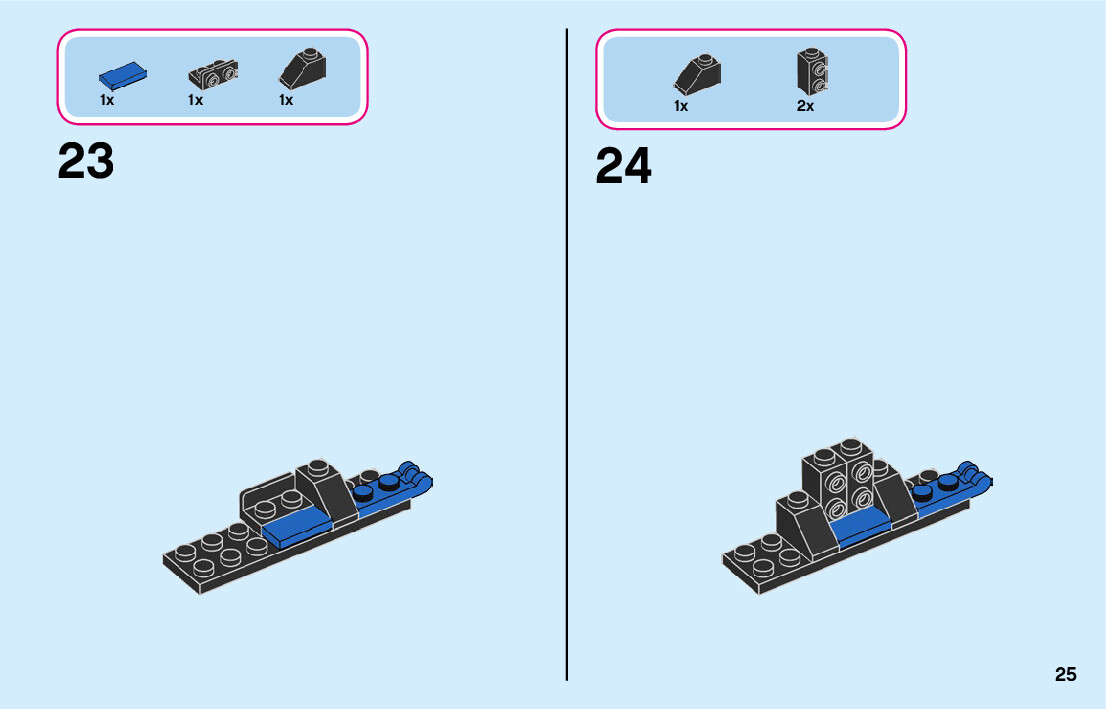 1x 1x 1x

23

1x 2x

24

25