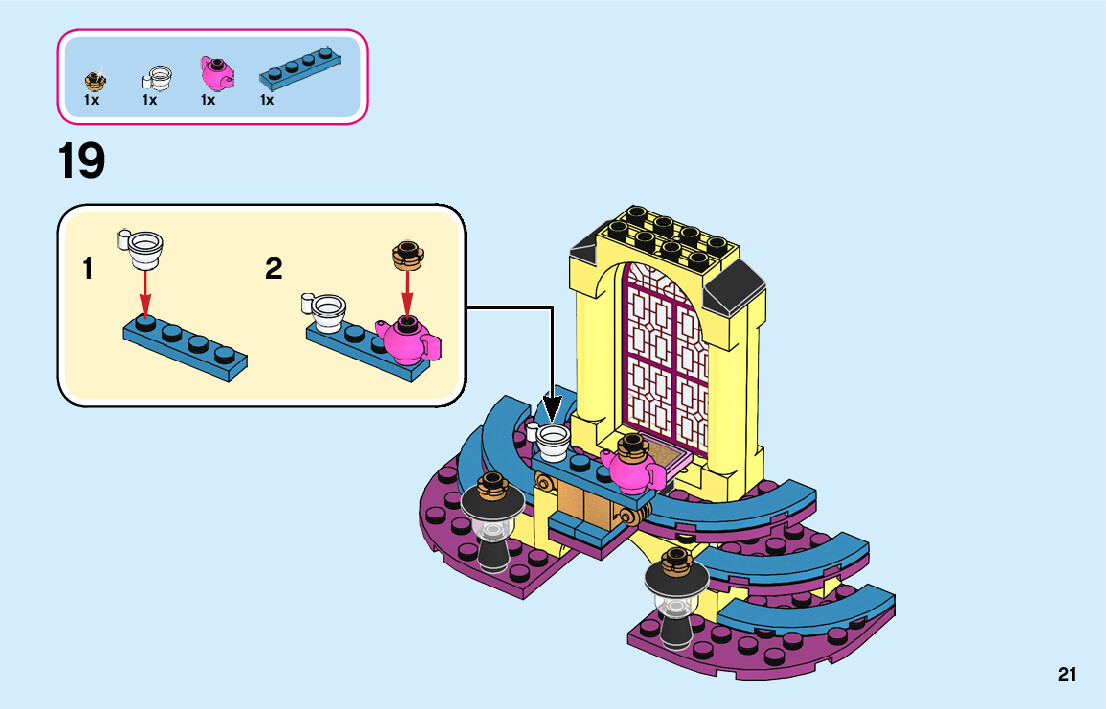 1x 1x 1x 1x

19

1

2

21