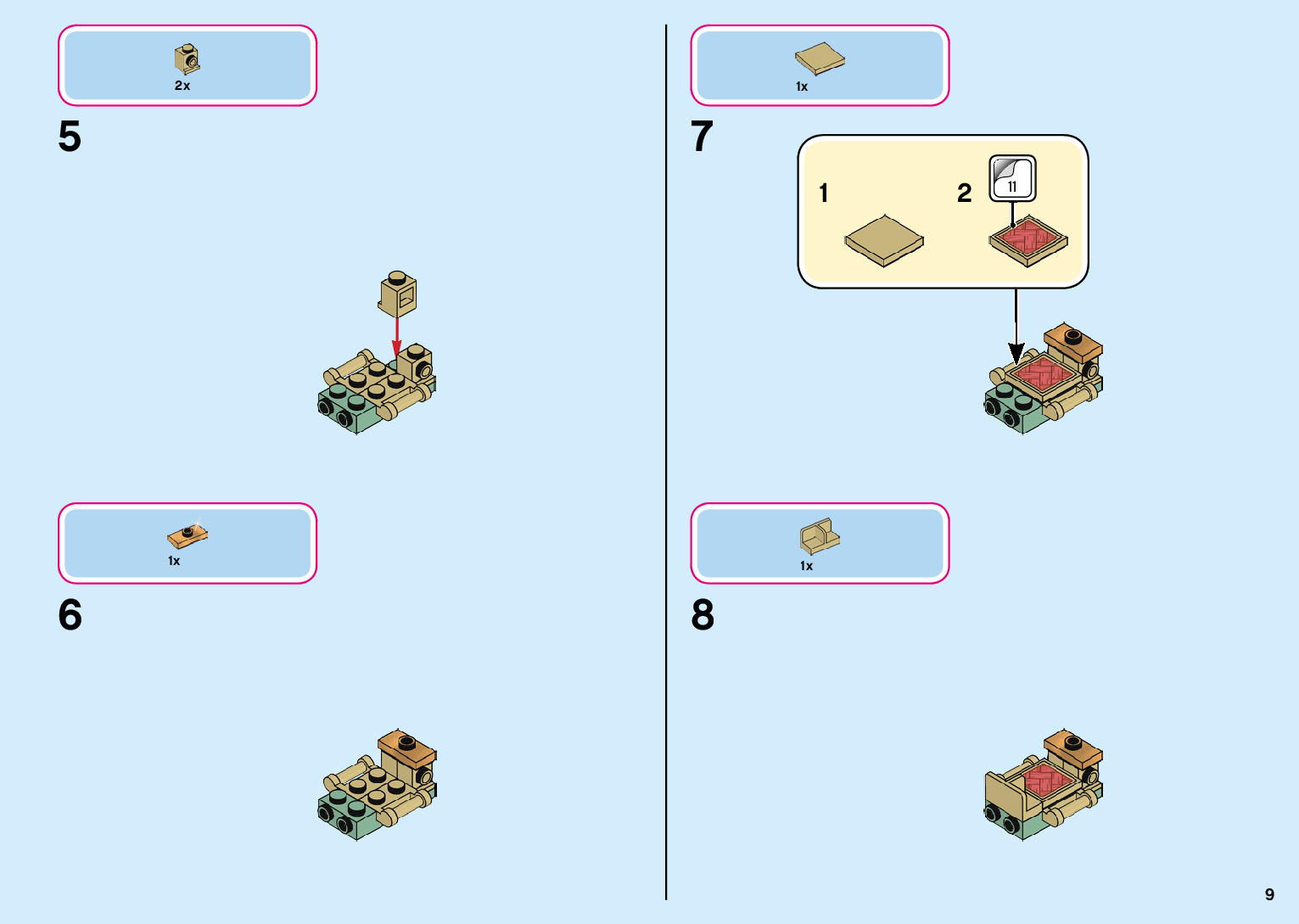 2x

5

1x

6

1x

7

1

2

11

1x

8

9