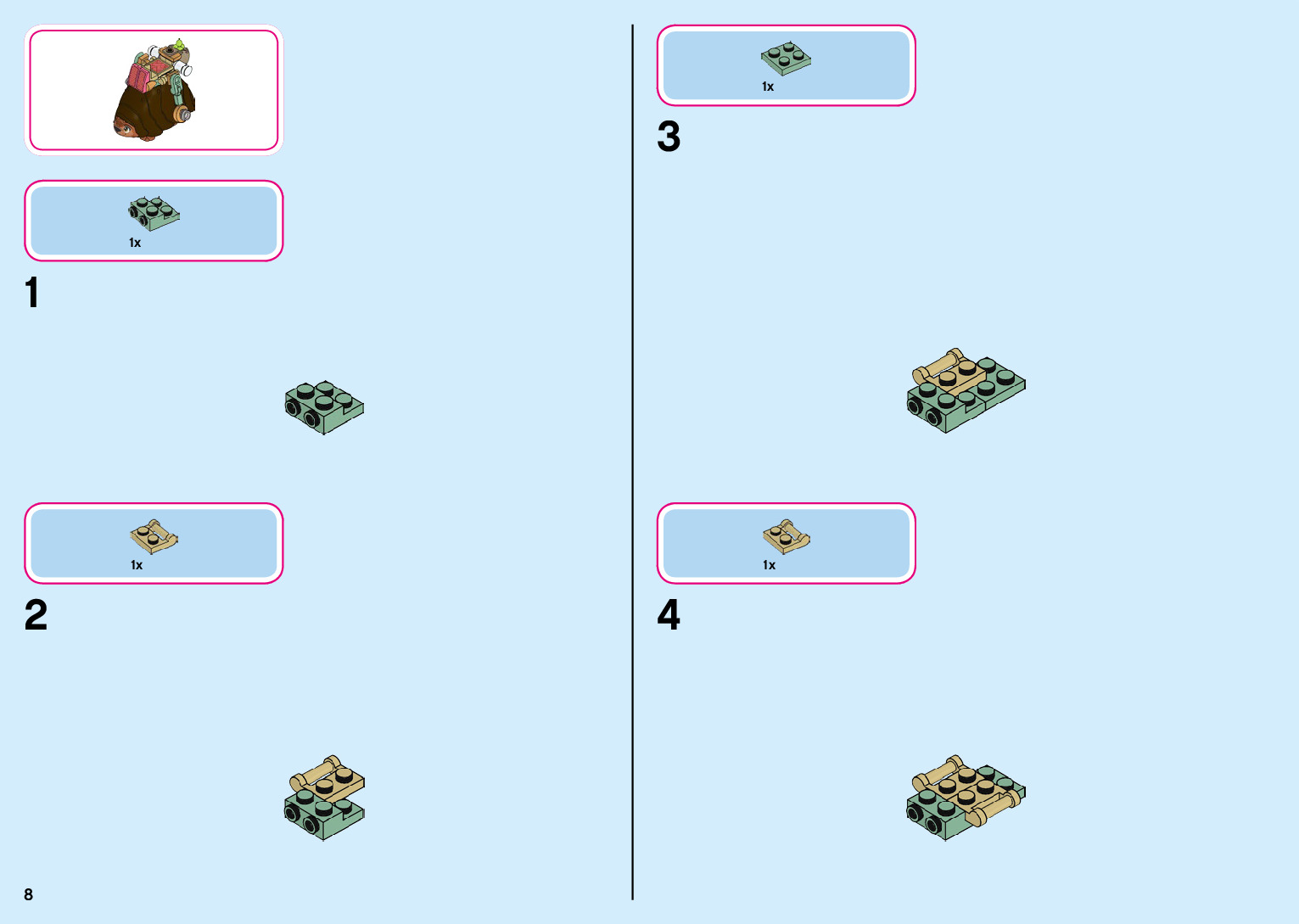 1x

1

1x

2

8

1x

3

1x

4