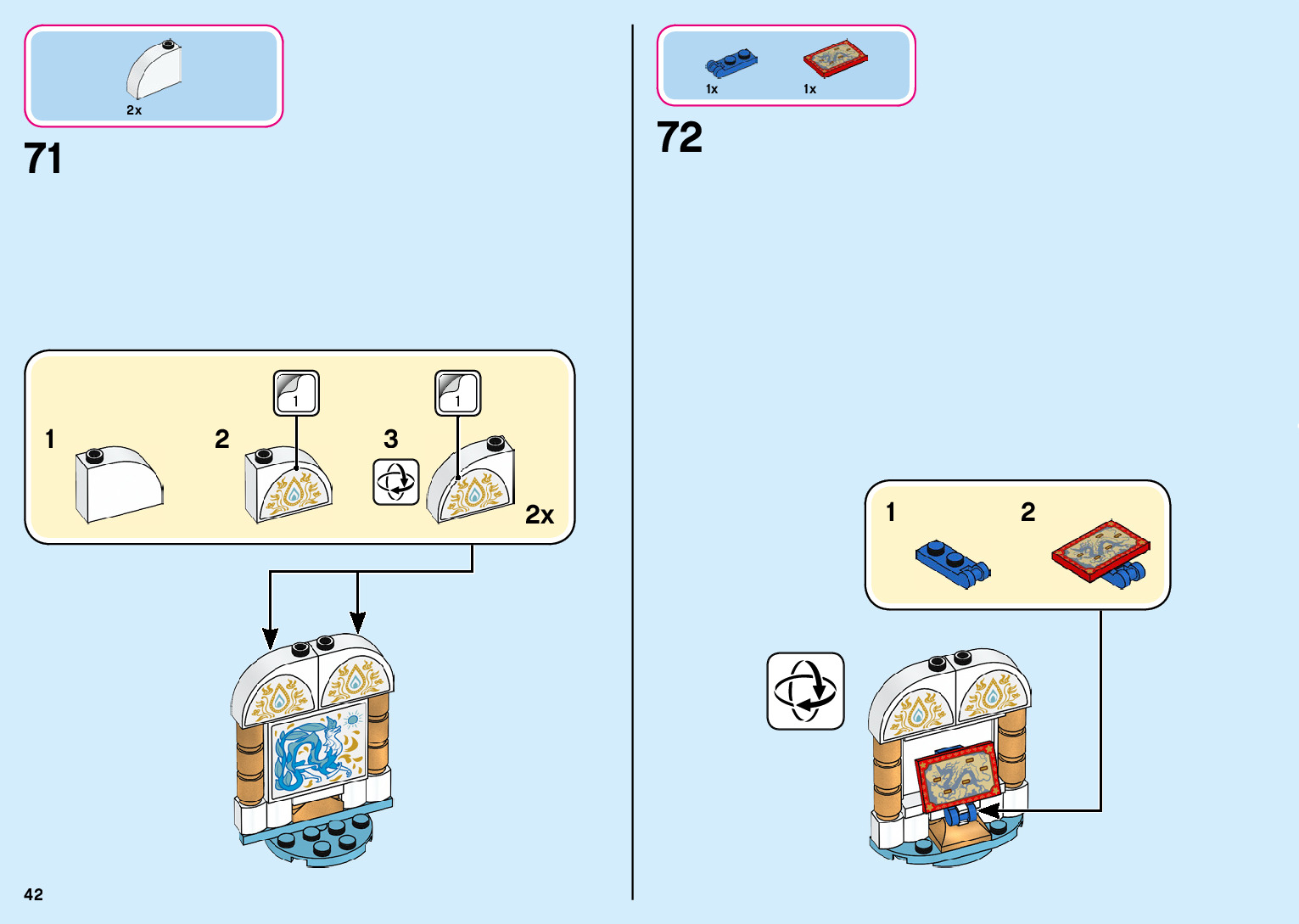 2x

71

1

2

1

3

1

2x

42

1x

1x

72

1

2