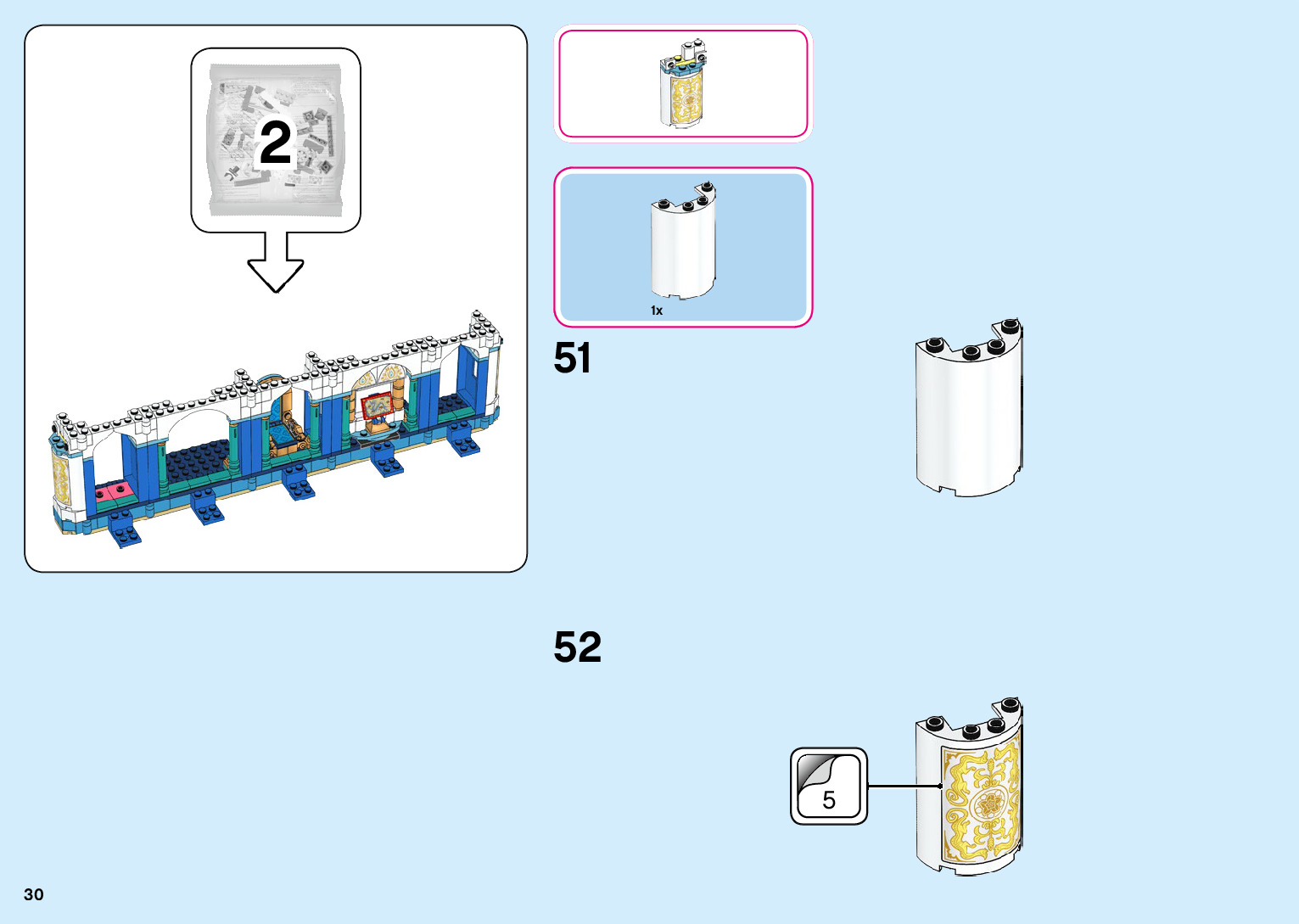 2

1x

51

52

5

30