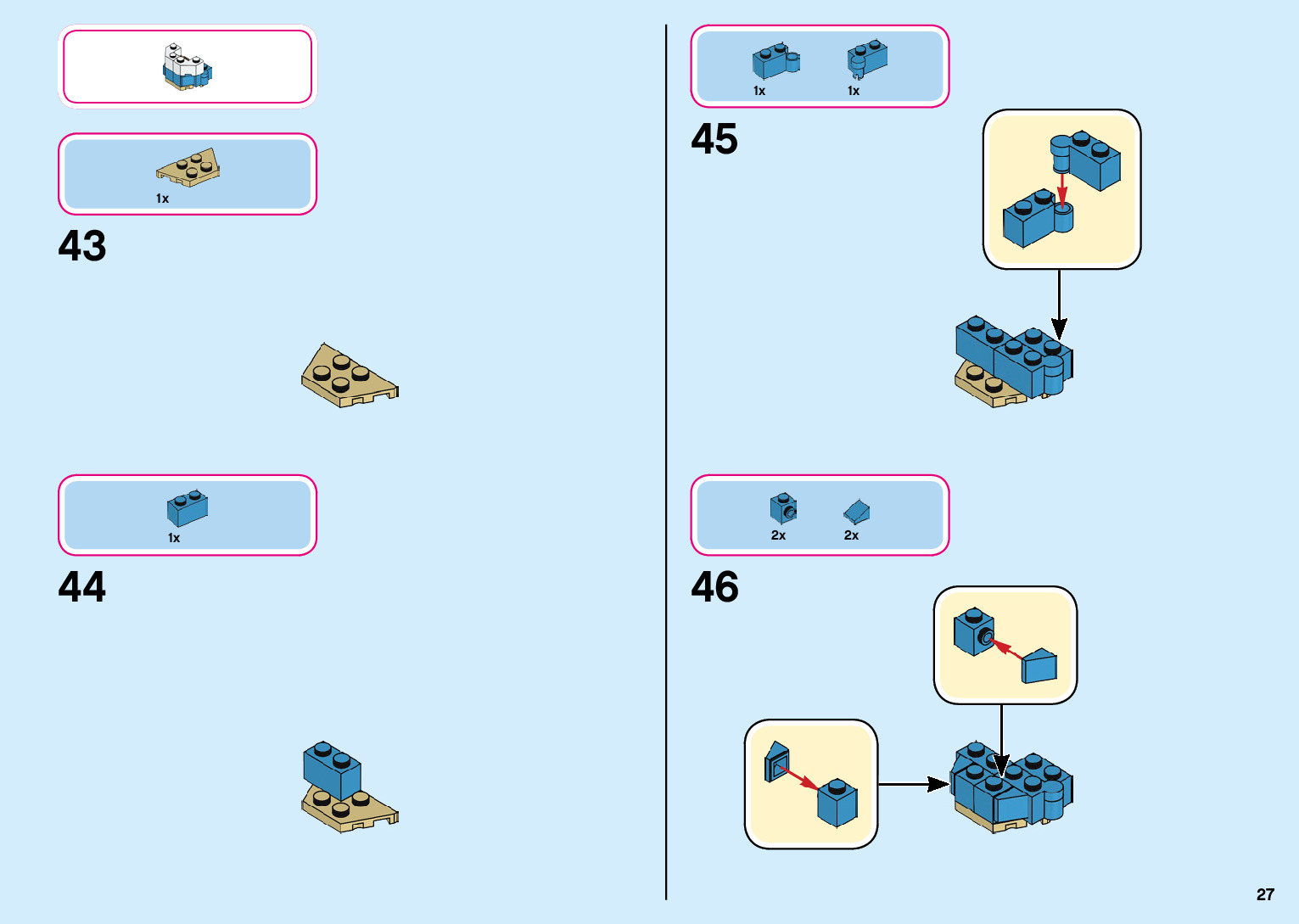 1x

43

1x

44

1x 1x

45

2x 2x

46

27