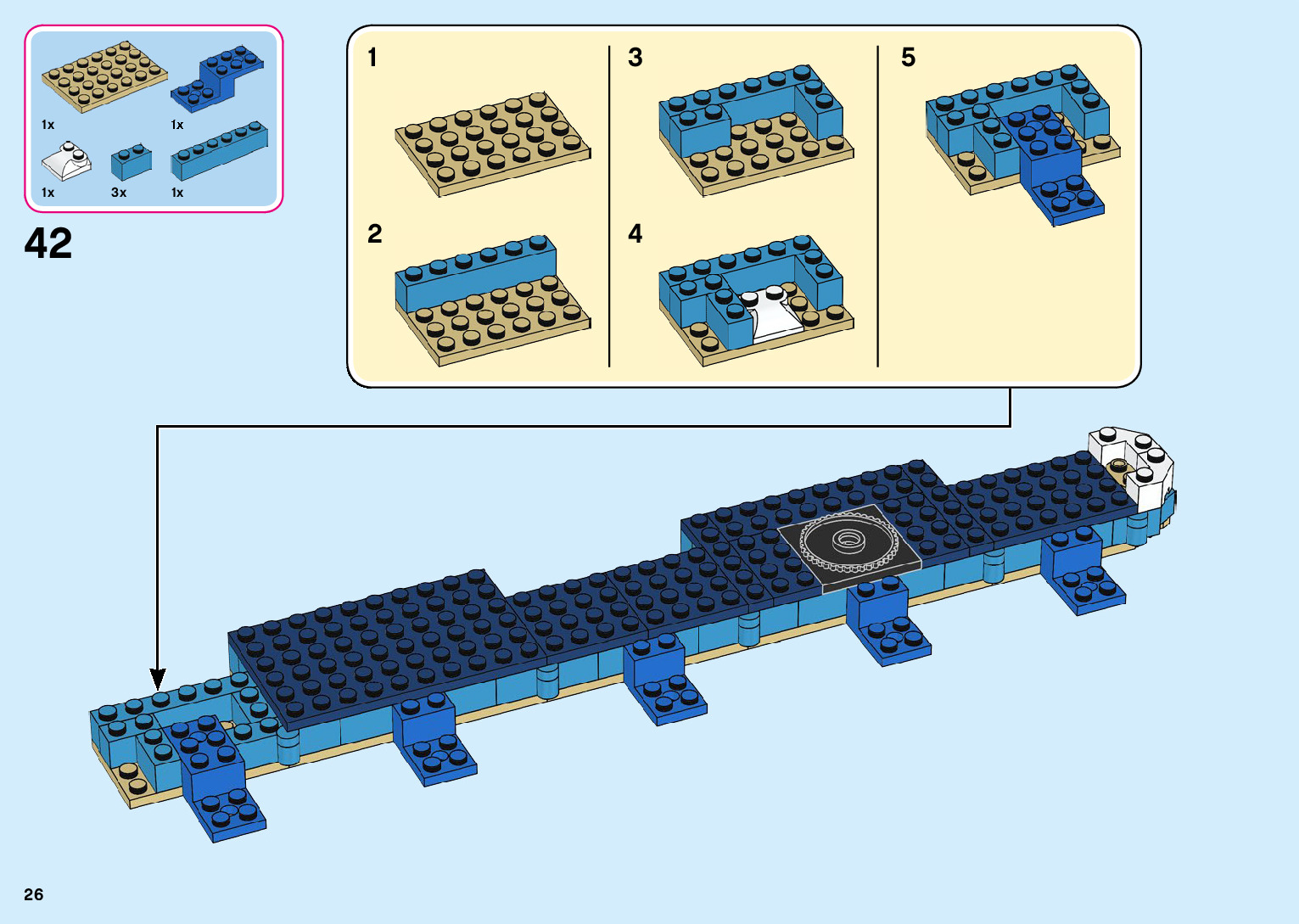 1x
1x
1x
3x
1x

42

1
2
3
4
5

26