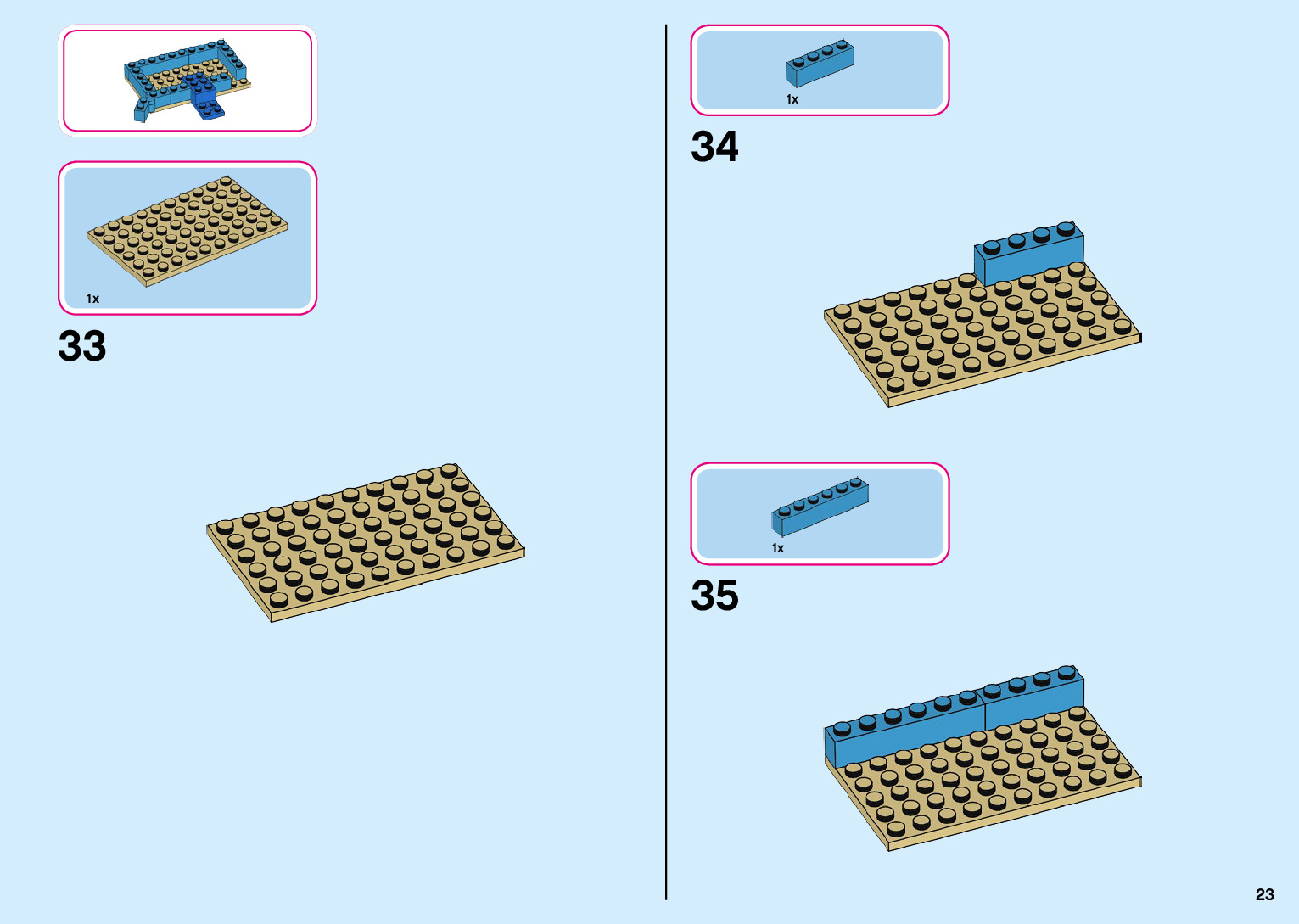 1x

33

1x

34

1x

35

23