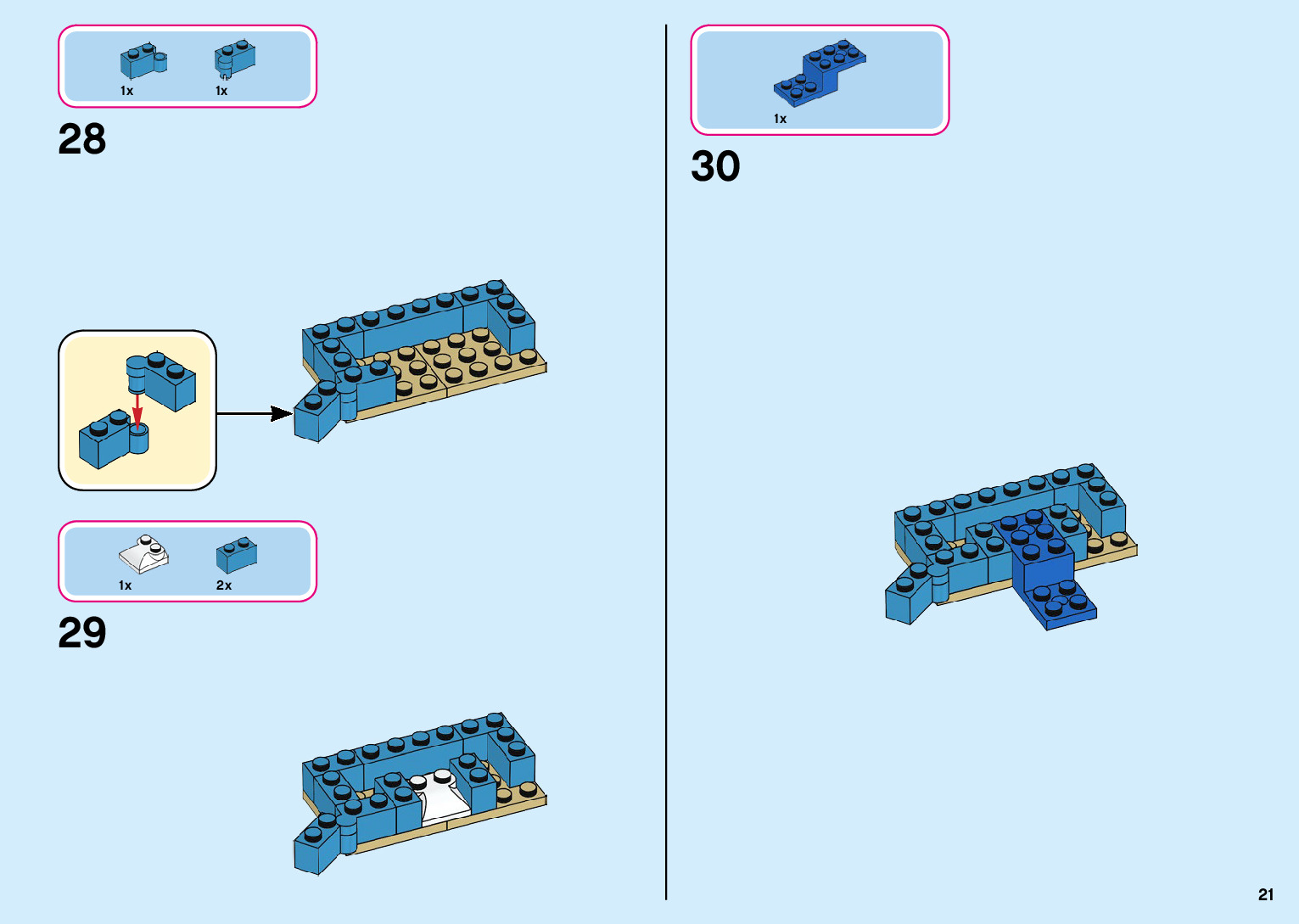 1x 1x

28

1x 2x

29

1x

30

21