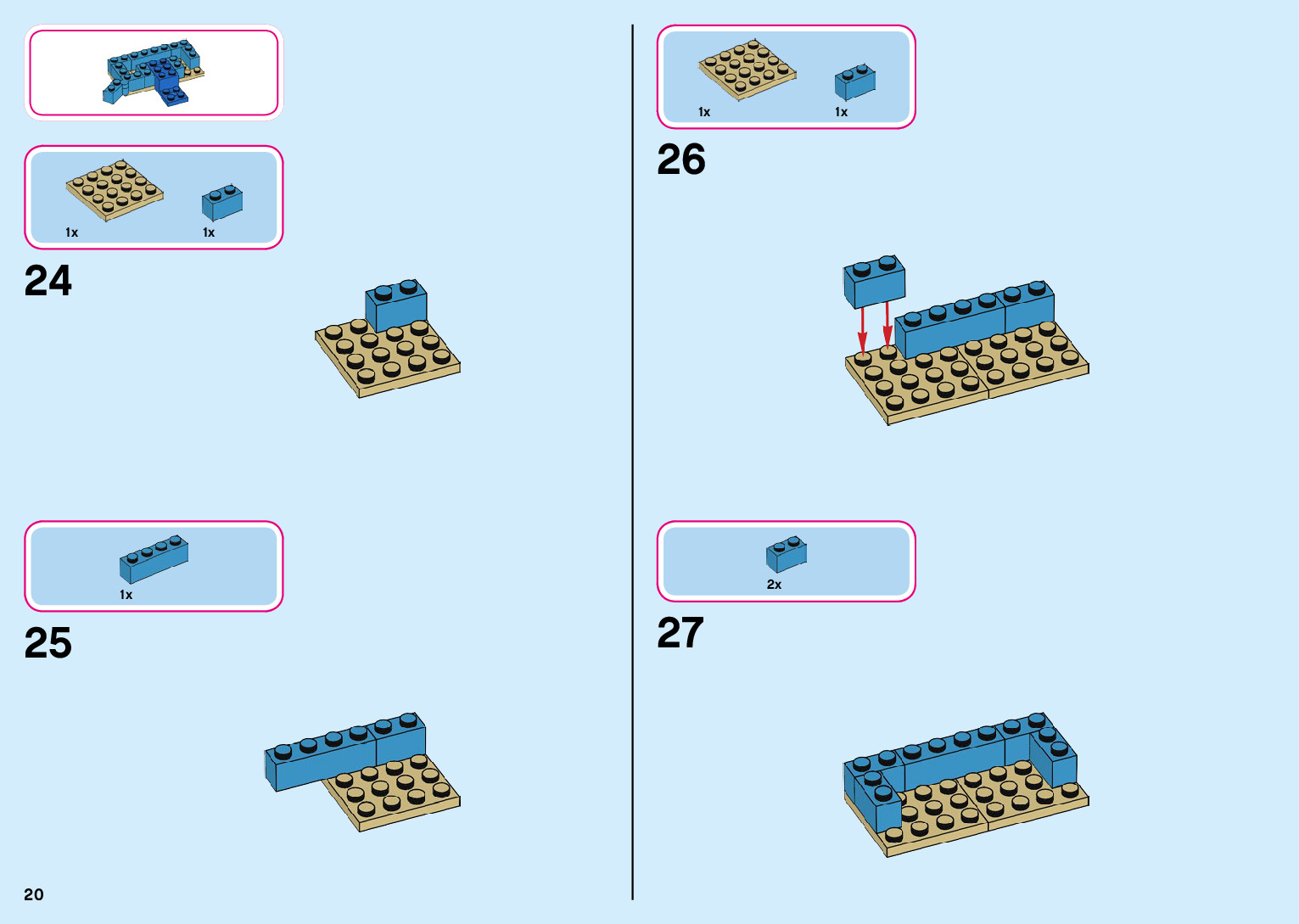 1x

1x

24

1x

25

20

1x

1x

26

2x

27