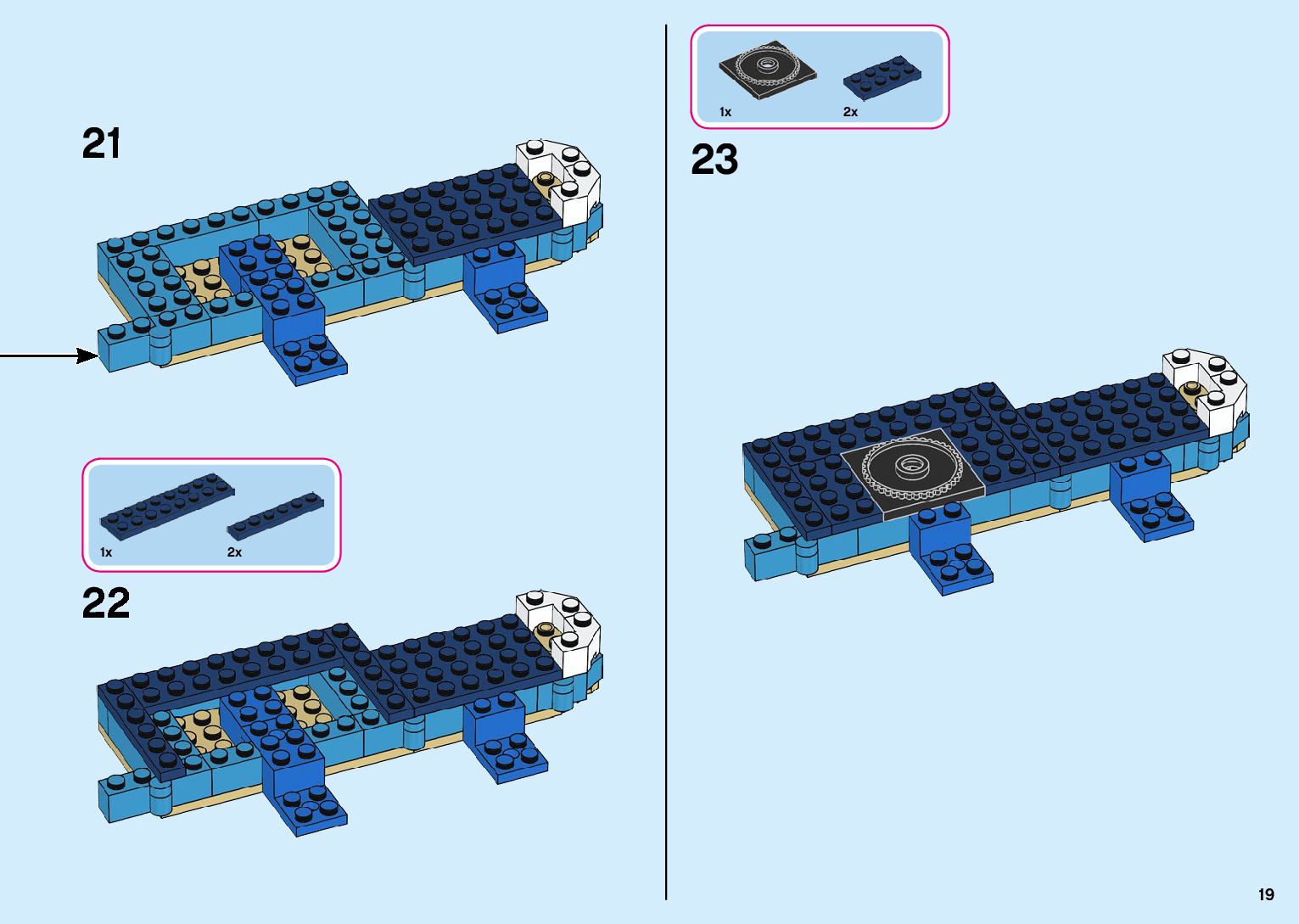 21

1x 2x

22

1x 2x

23

19