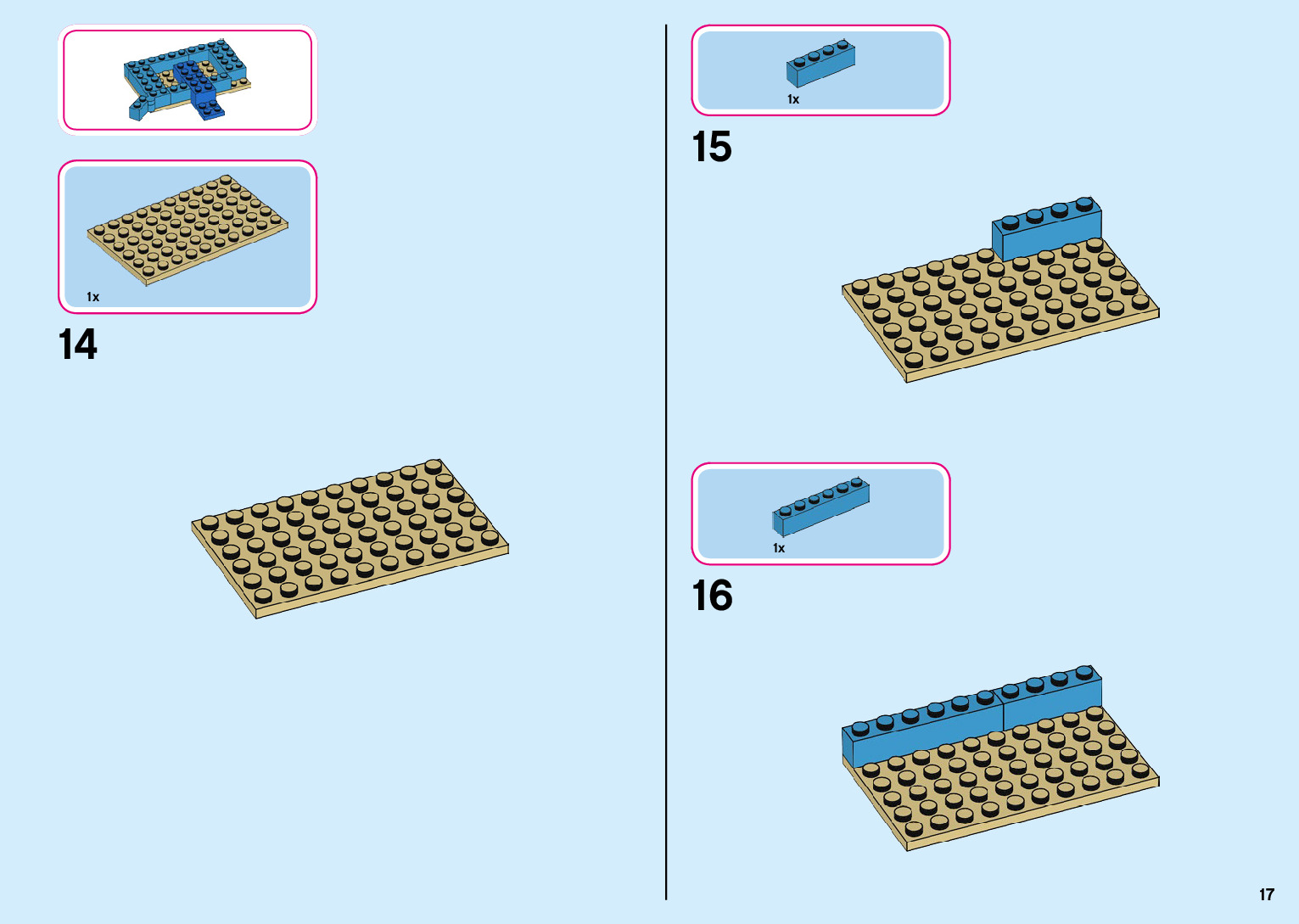 1x

14

1x

15

1x

16

17