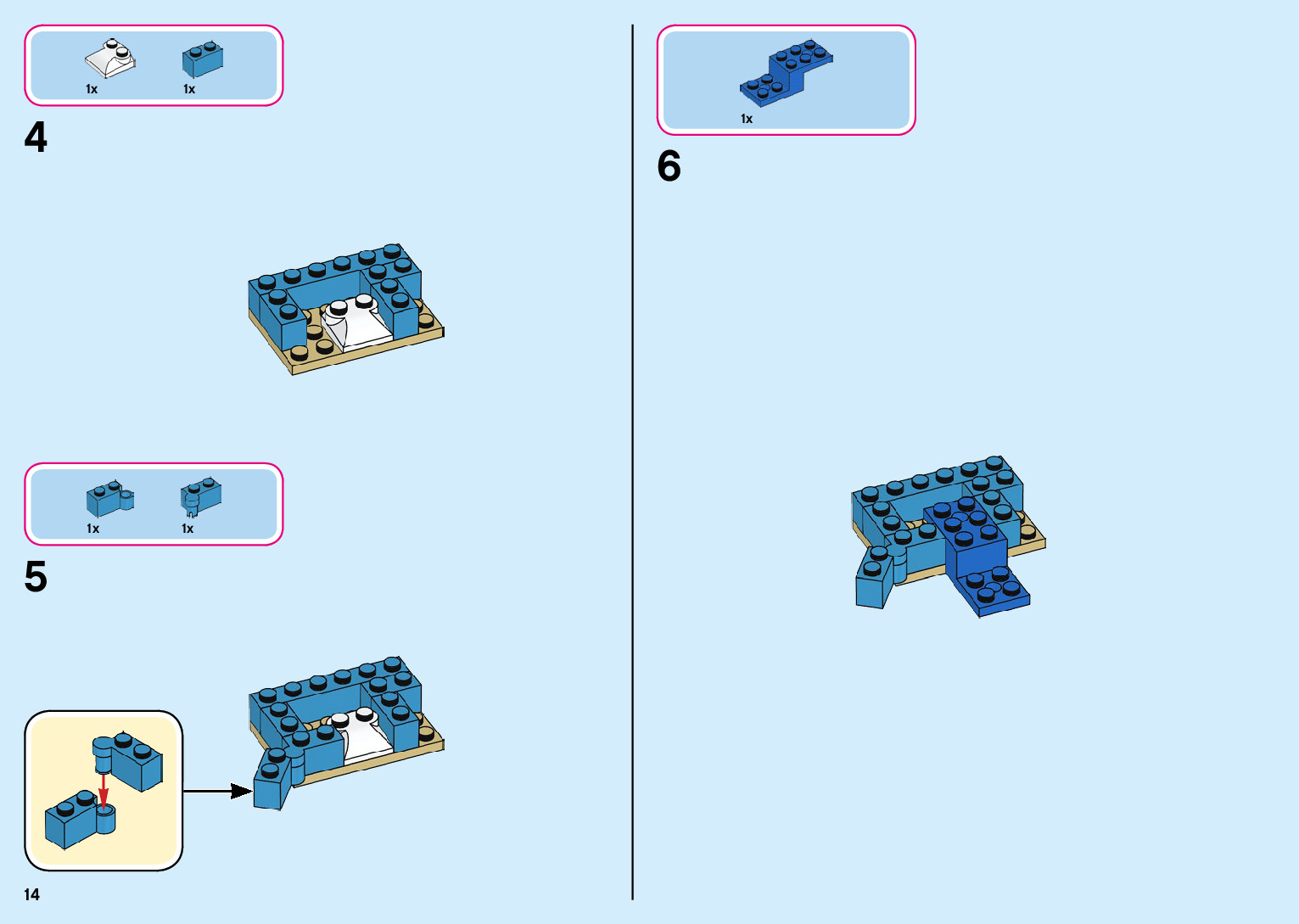 1x 1x

4

1x 1x

5

14

1x

6