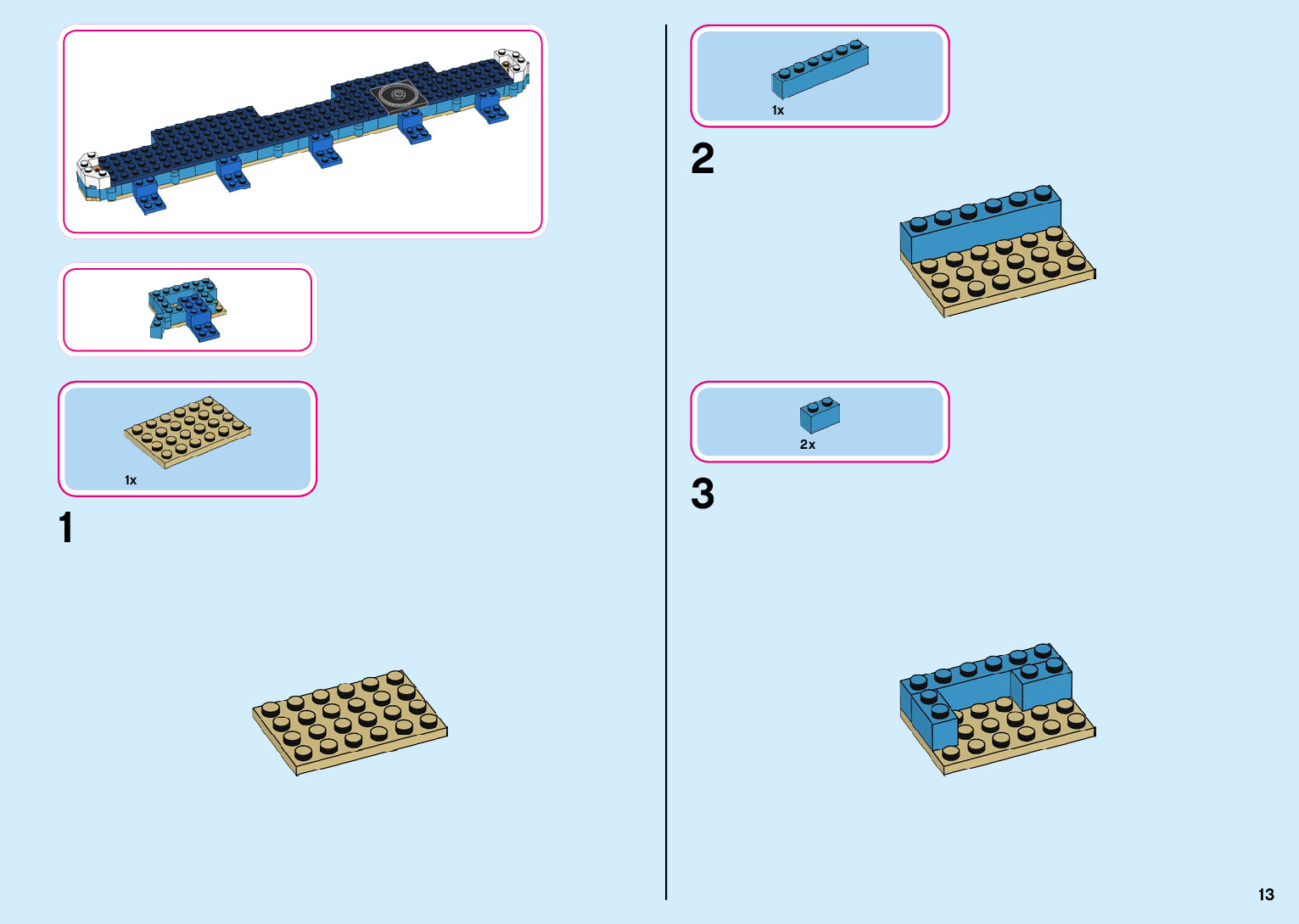 1x

1

1x

2

2x

3

13