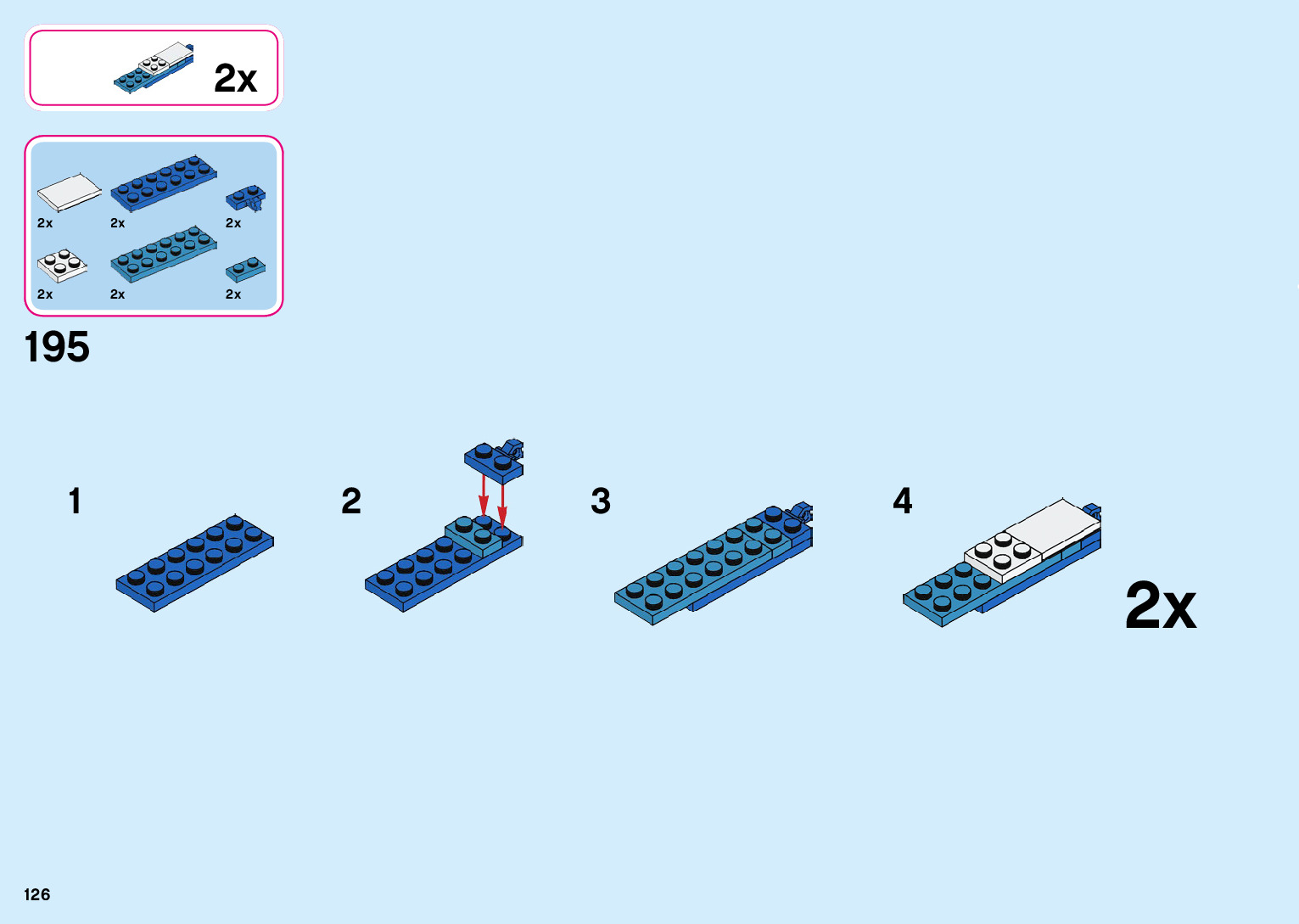 2x

2x
2x
2x
2x
2x
2x

195

1
2
3
4
2x

126