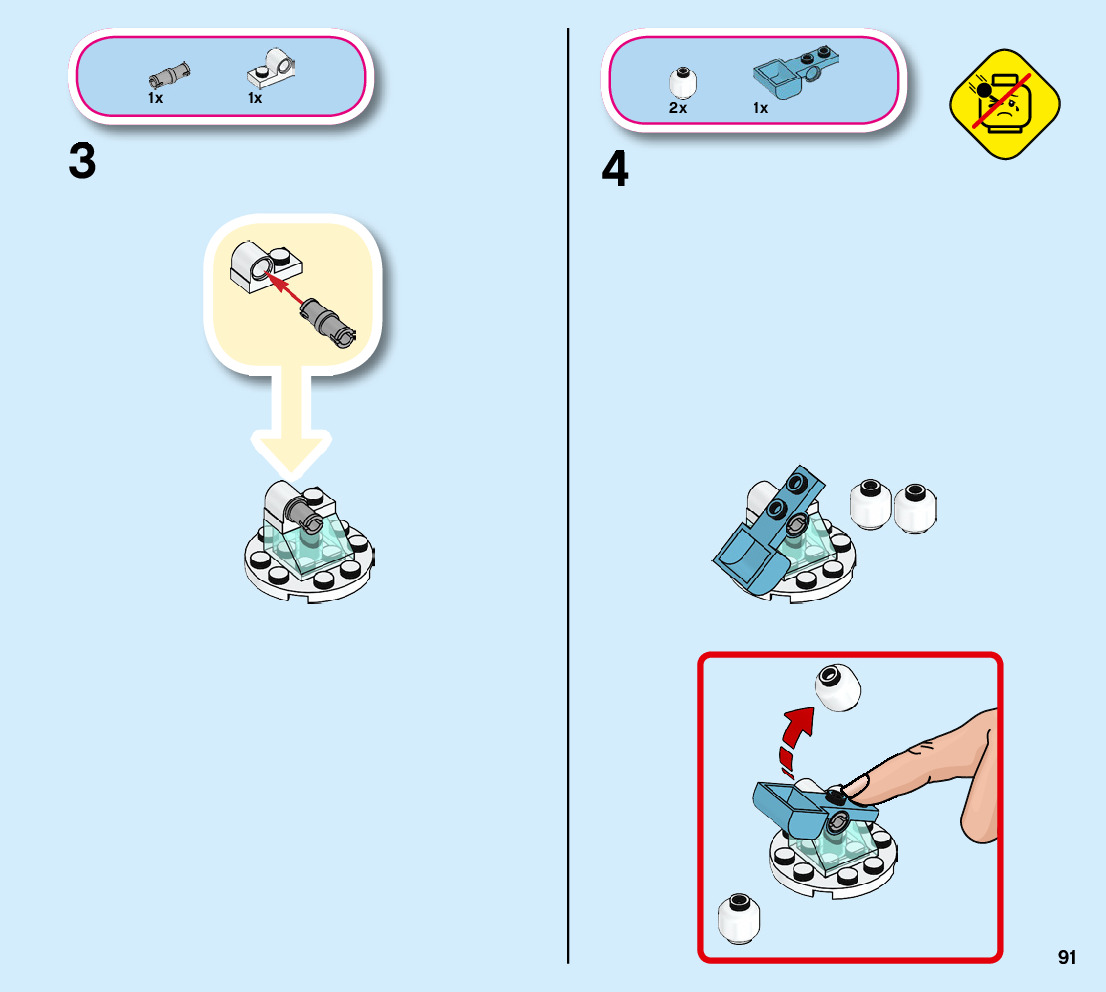 1x 1x

3

2x 1x

4

91