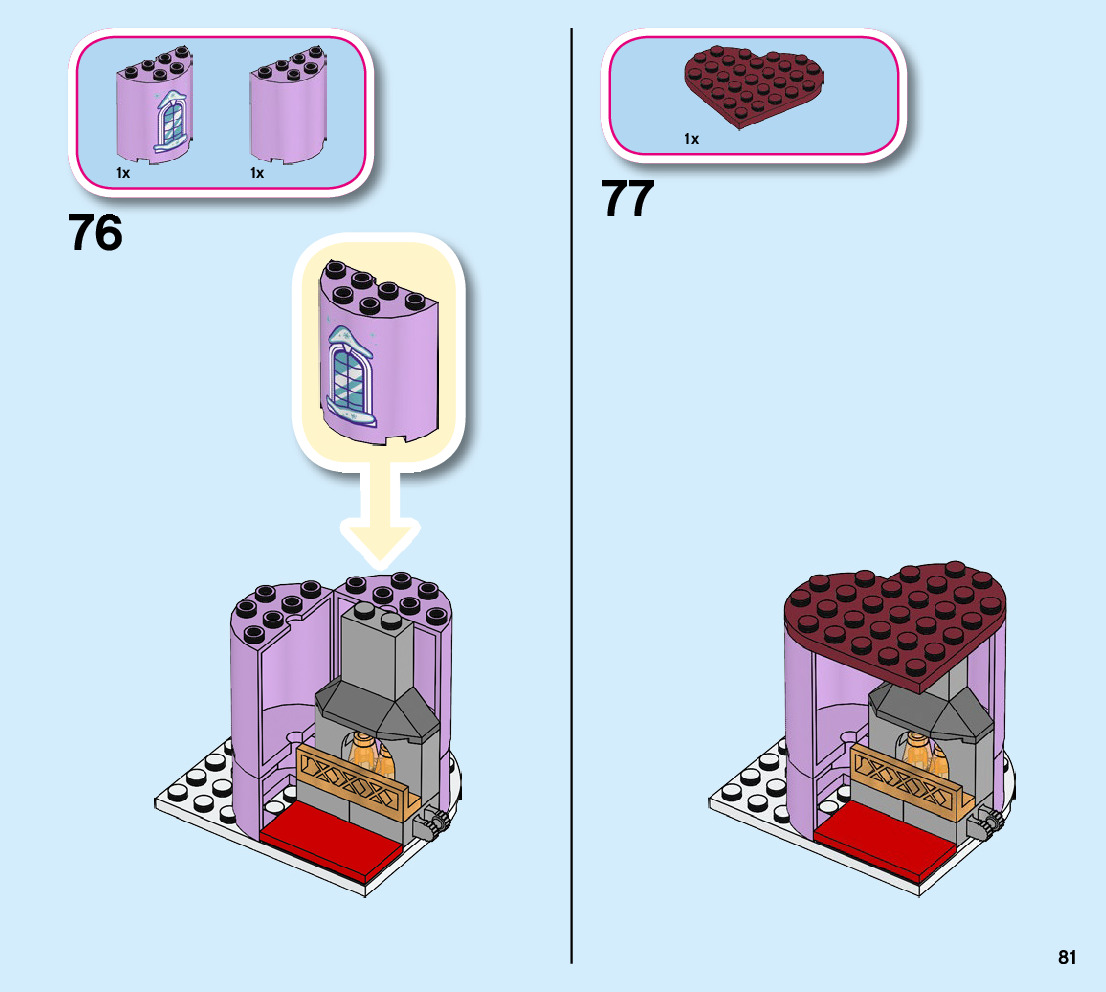 1x
1x

76

1x

77

81