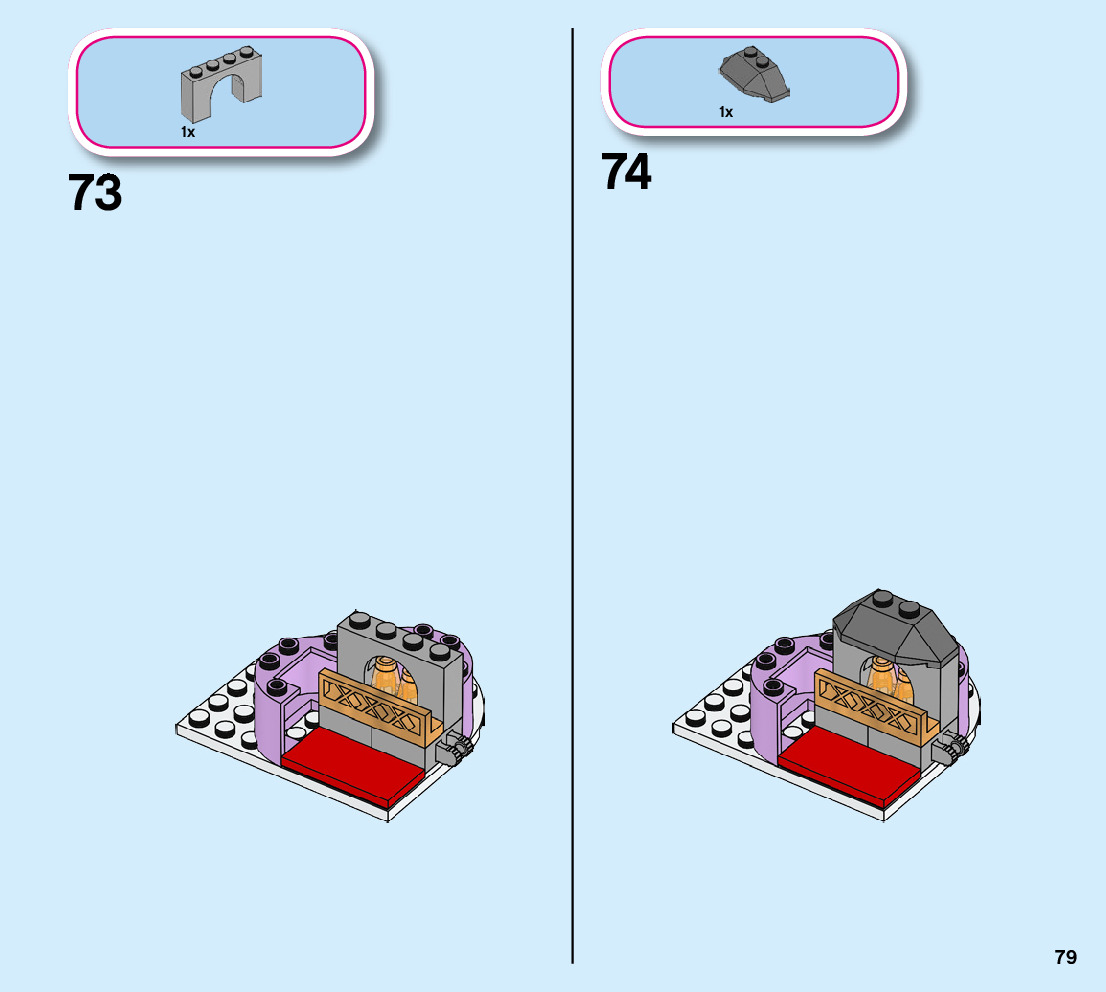 1x

73

1x

74

79