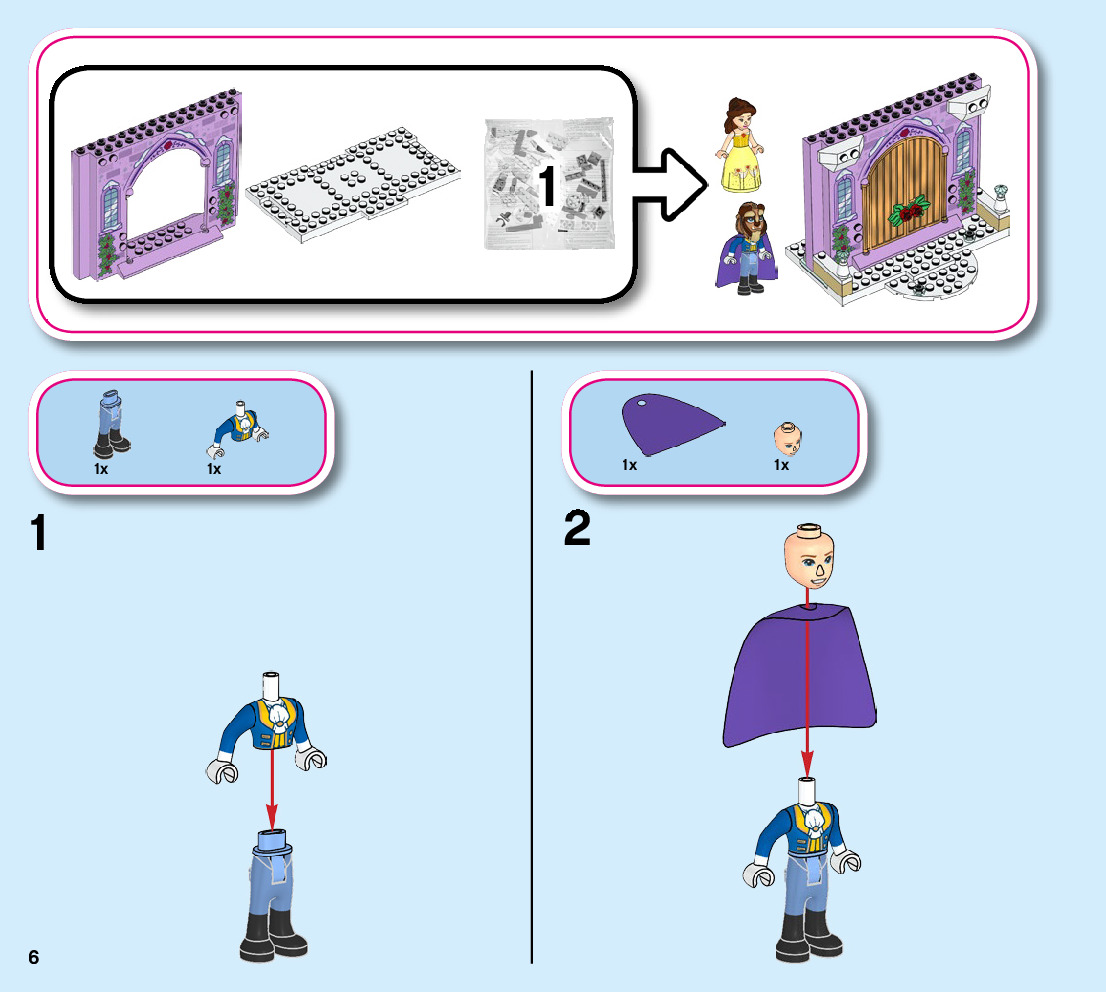 1

1x 1x

1

1x 1x

2

6