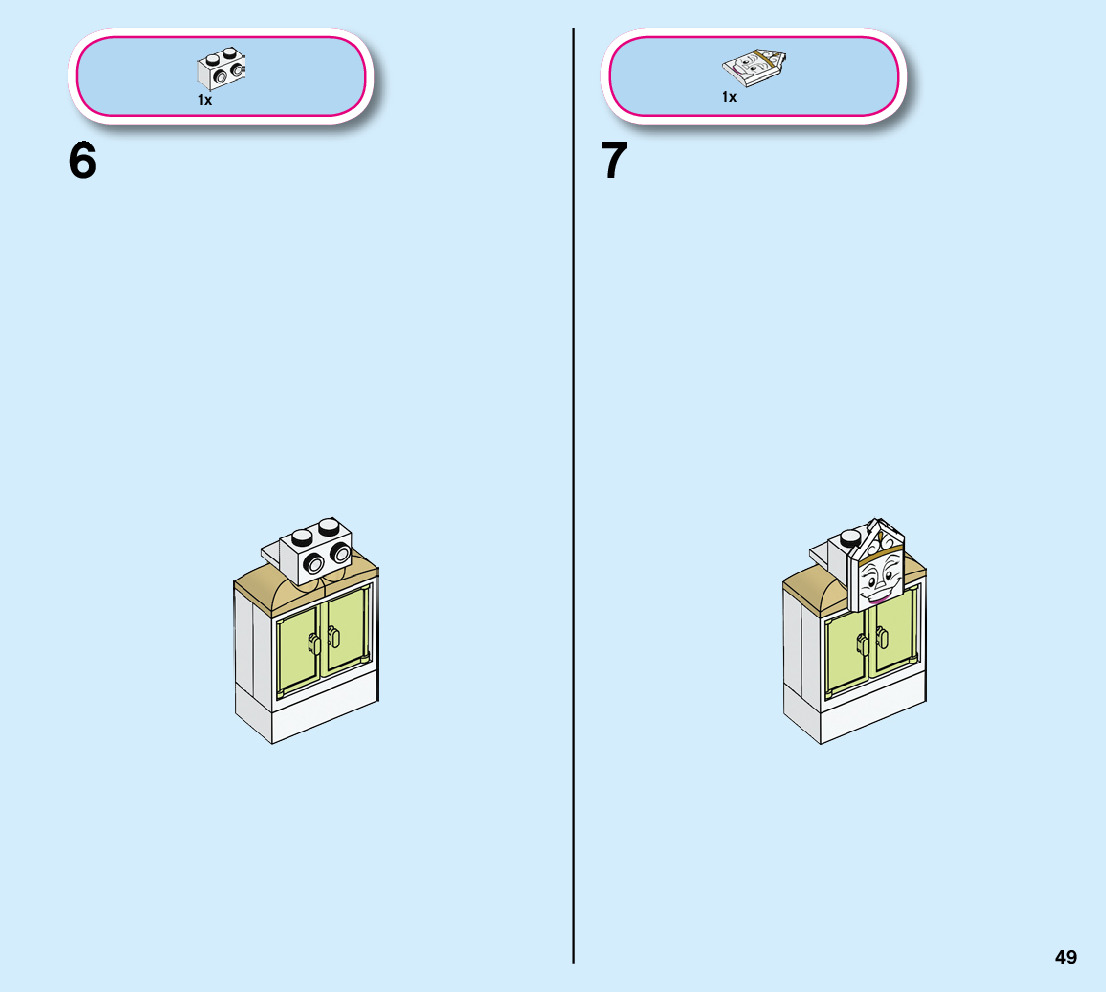 1x

6

1x

7

49