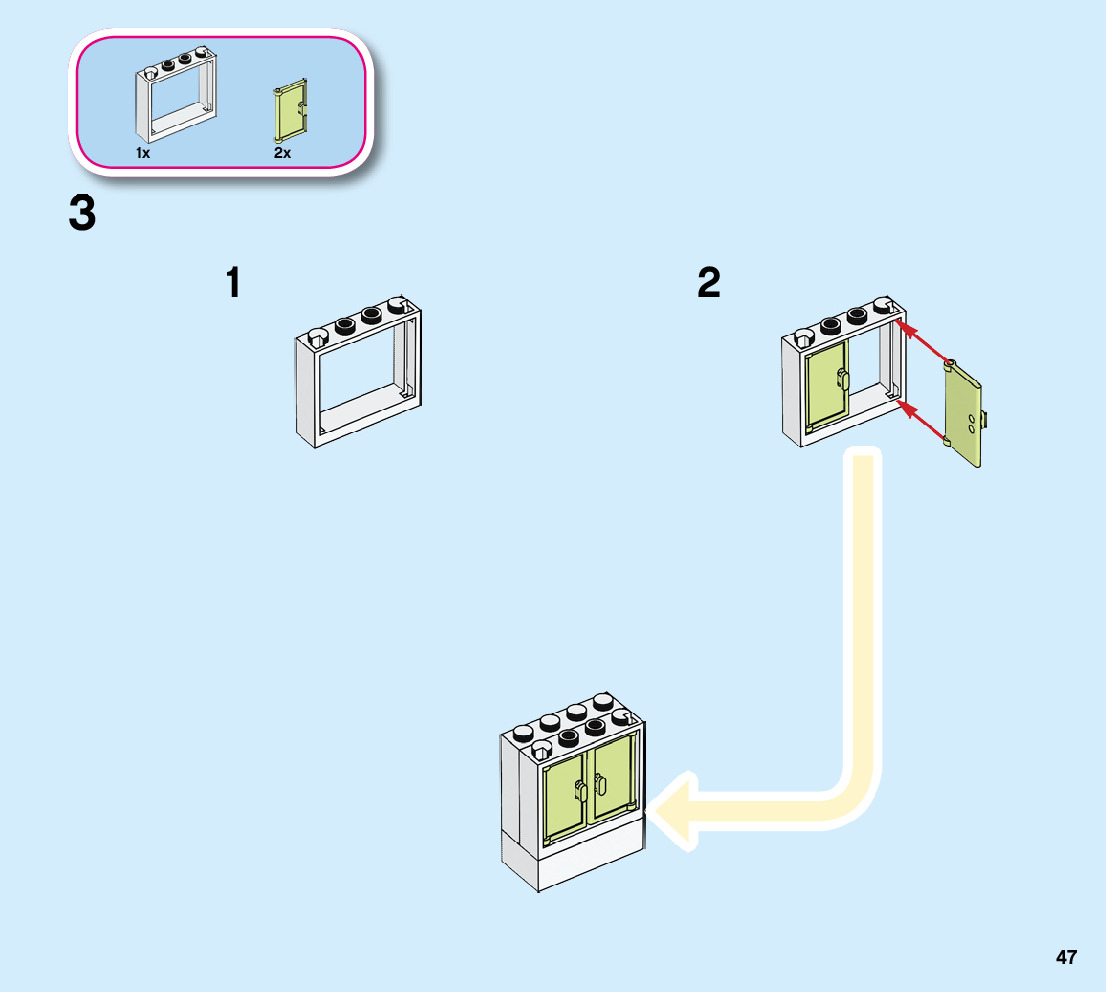 1x
2x

3

1

2

47