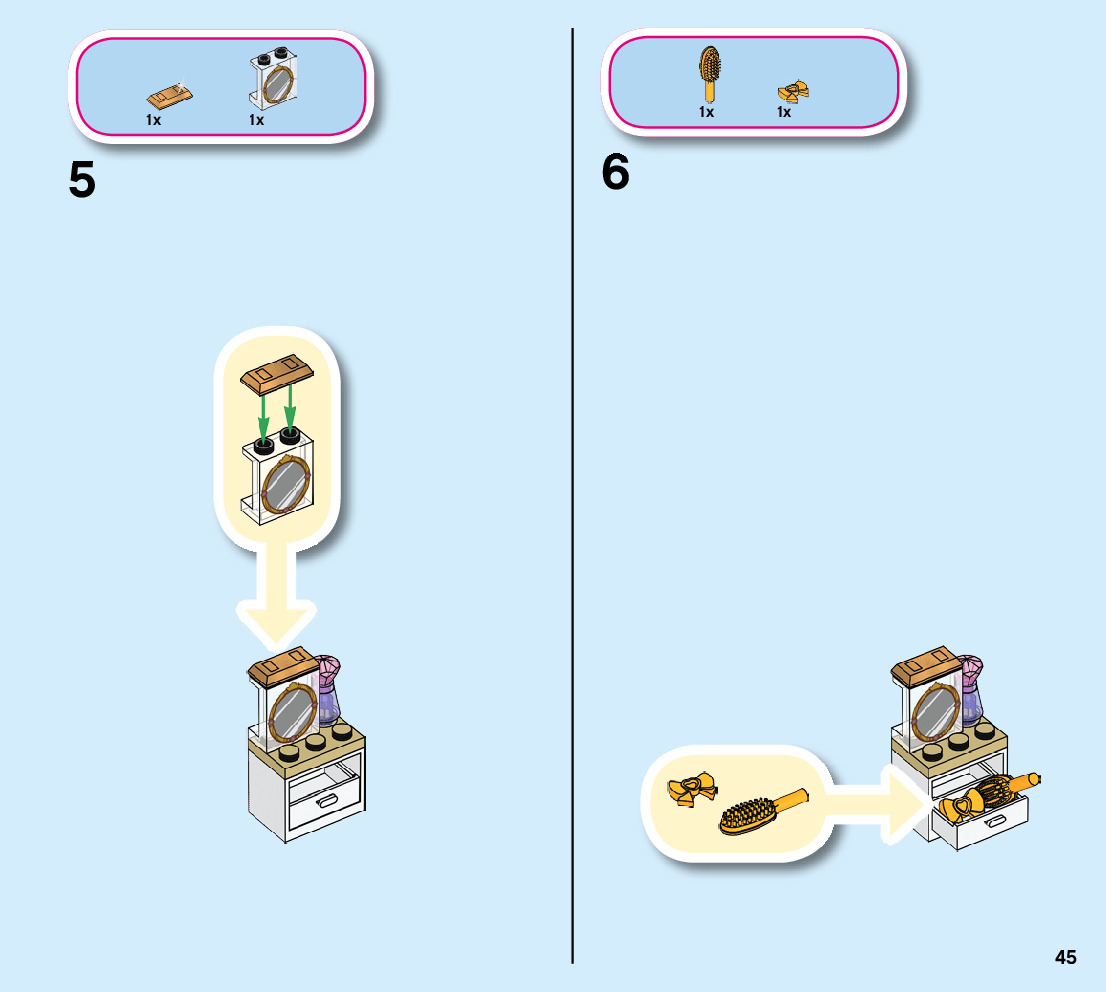 1x 1x

5

1x 1x

6

45