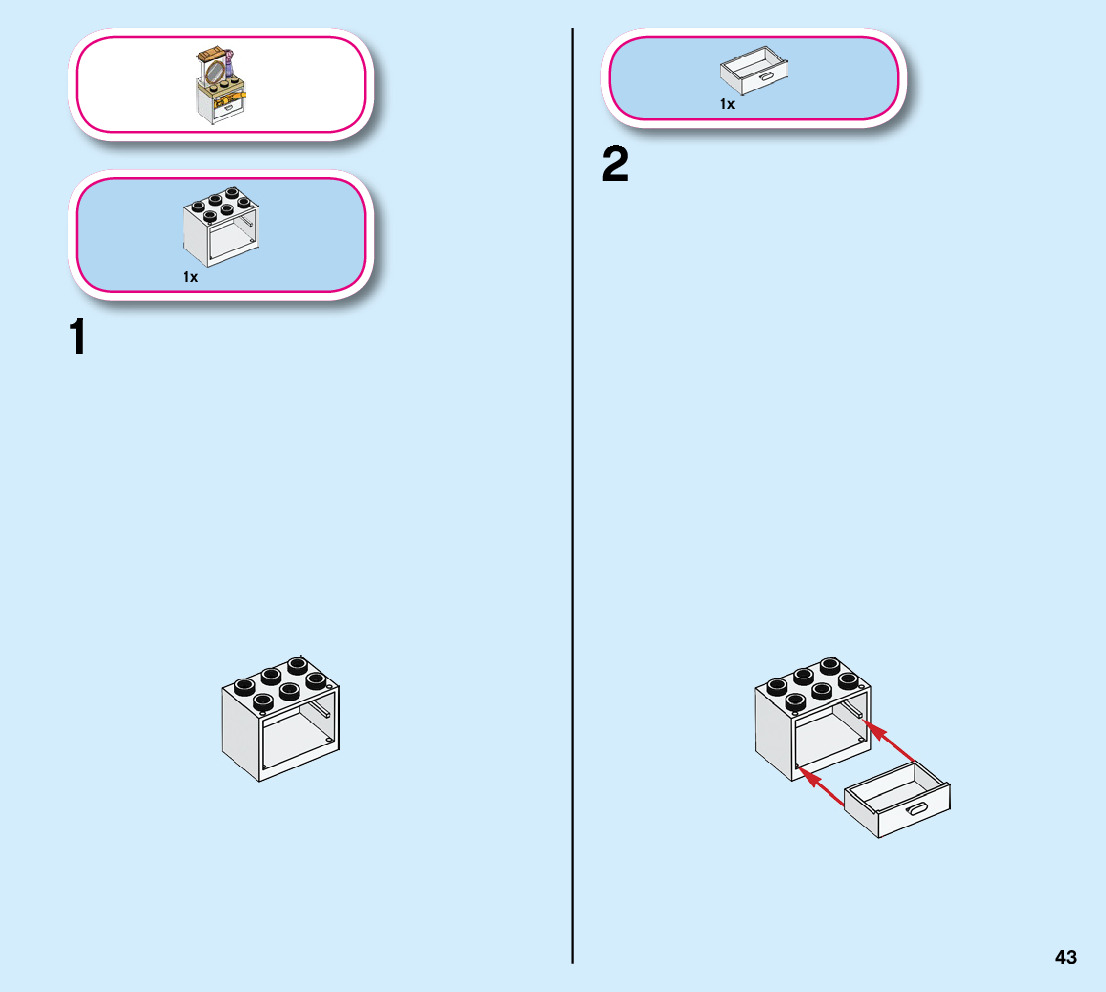 1x

1

1x

2

43