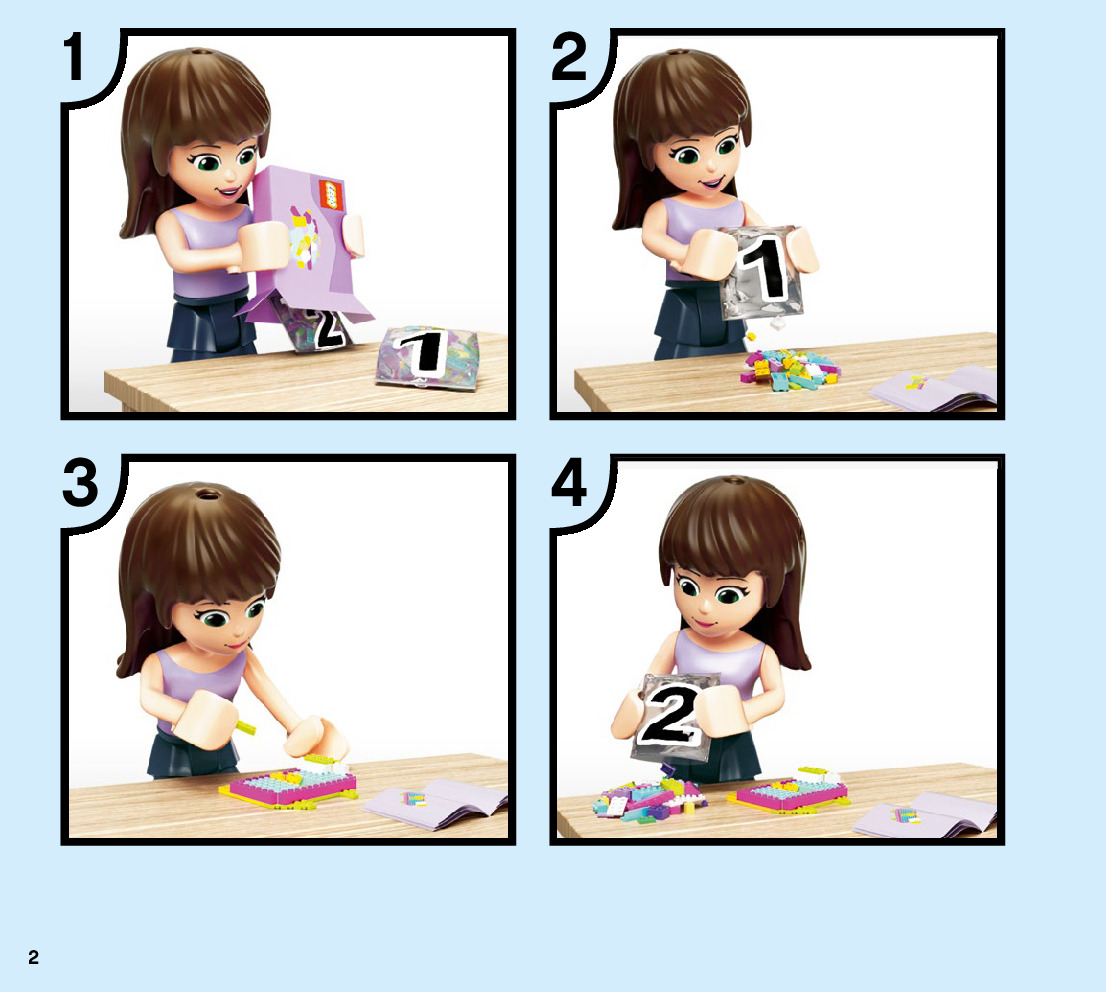 1

2

1

2

1

3

4

2

2