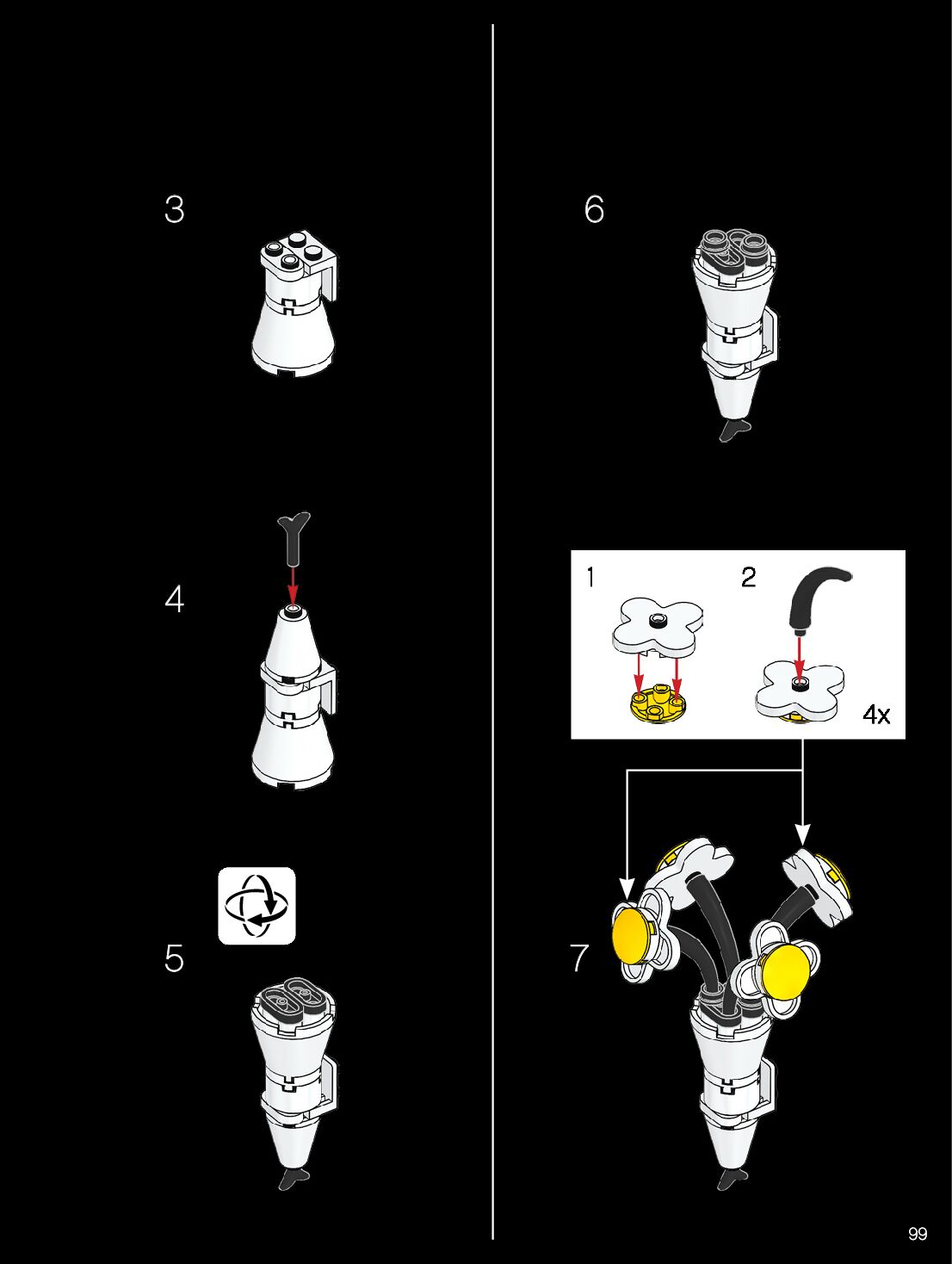 3

4

5

6

1

2

4x

7

99