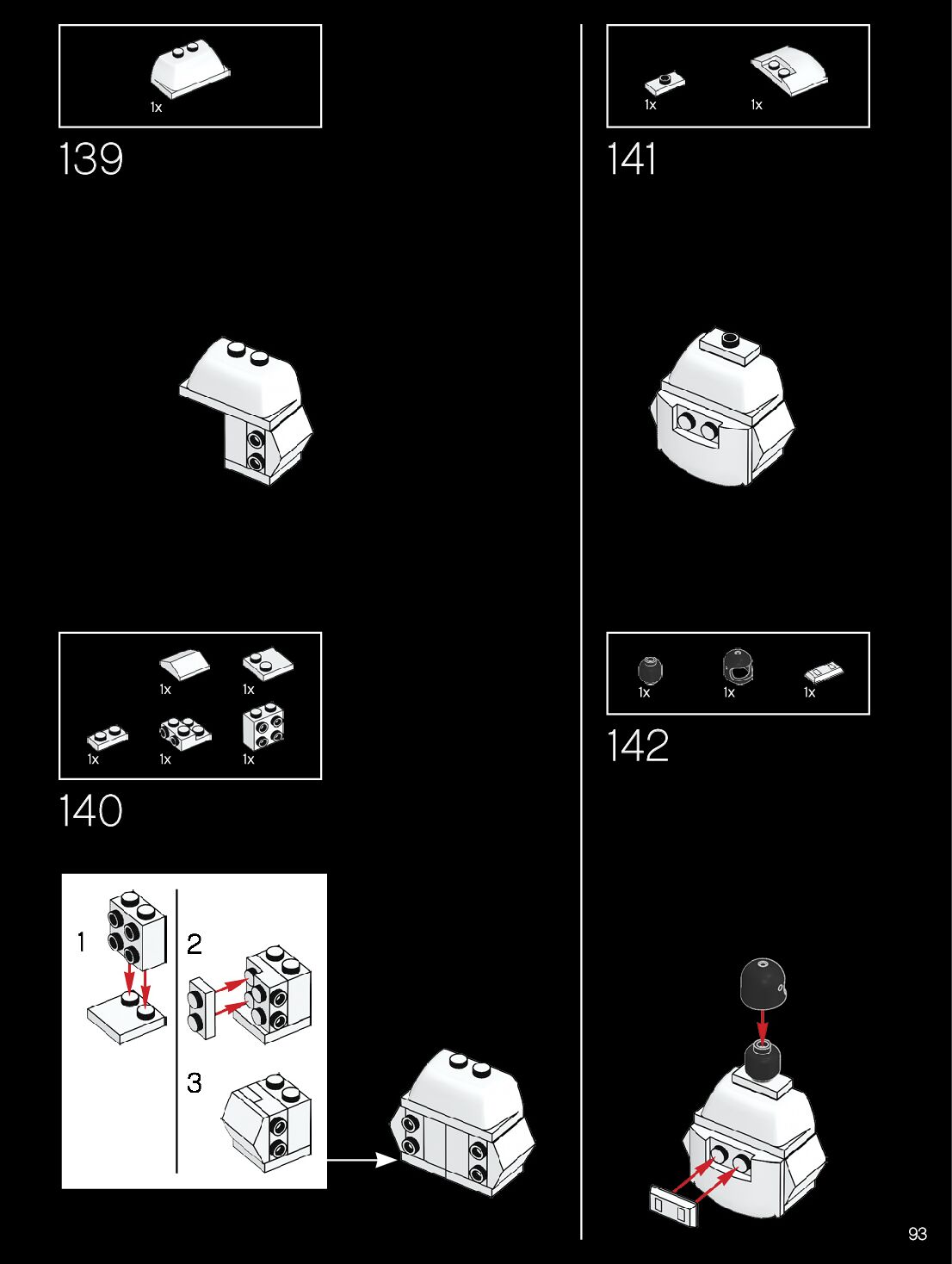 1x

139

1x 1x

1x 1x 1x

140

1

2

3

1x 1x

141

1x 1x 1x

142

93