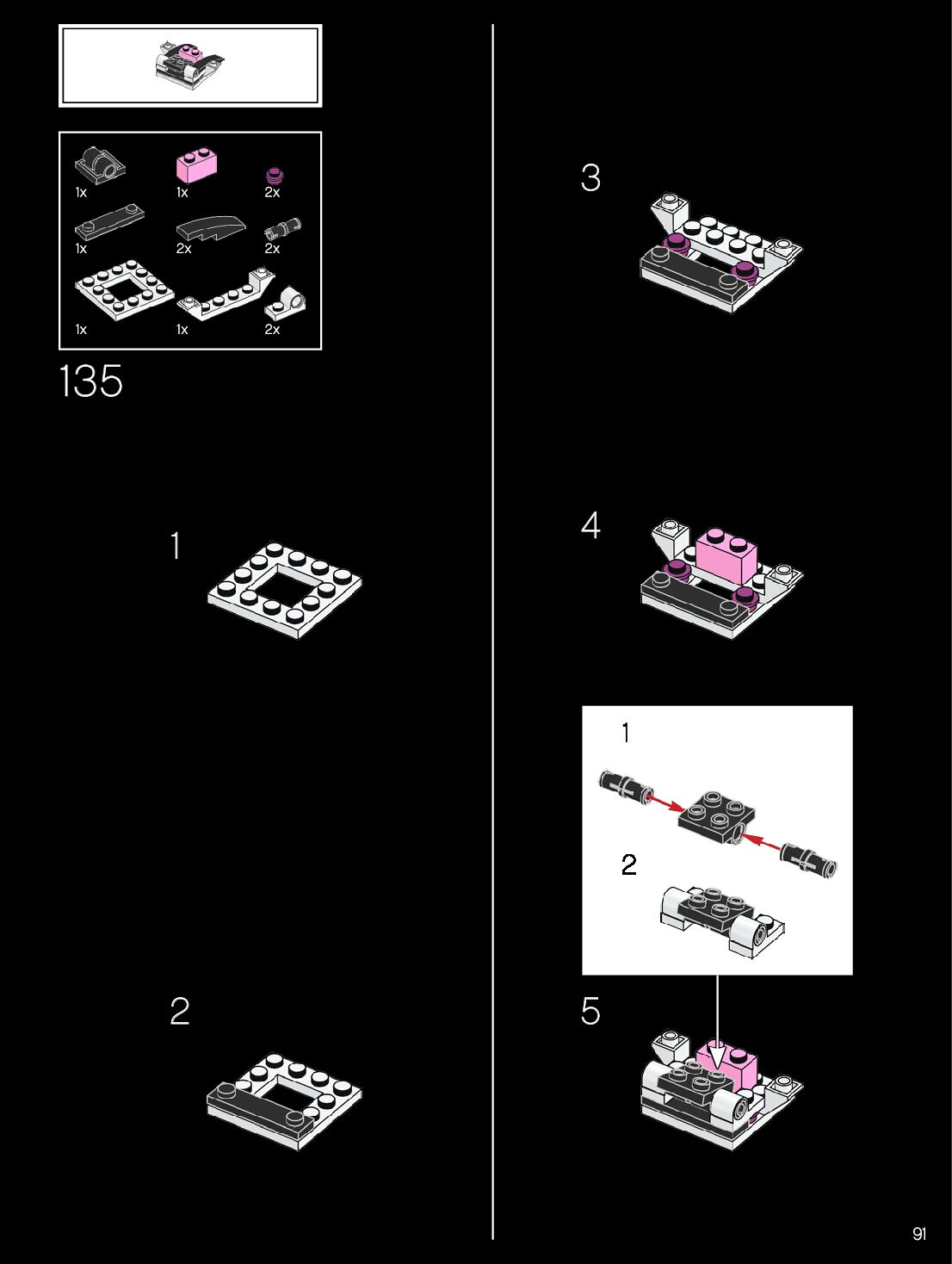 1x
1x
2x
1x
2x
2x
1x
1x
2x

135

1

2

3

4

1

2

5

91