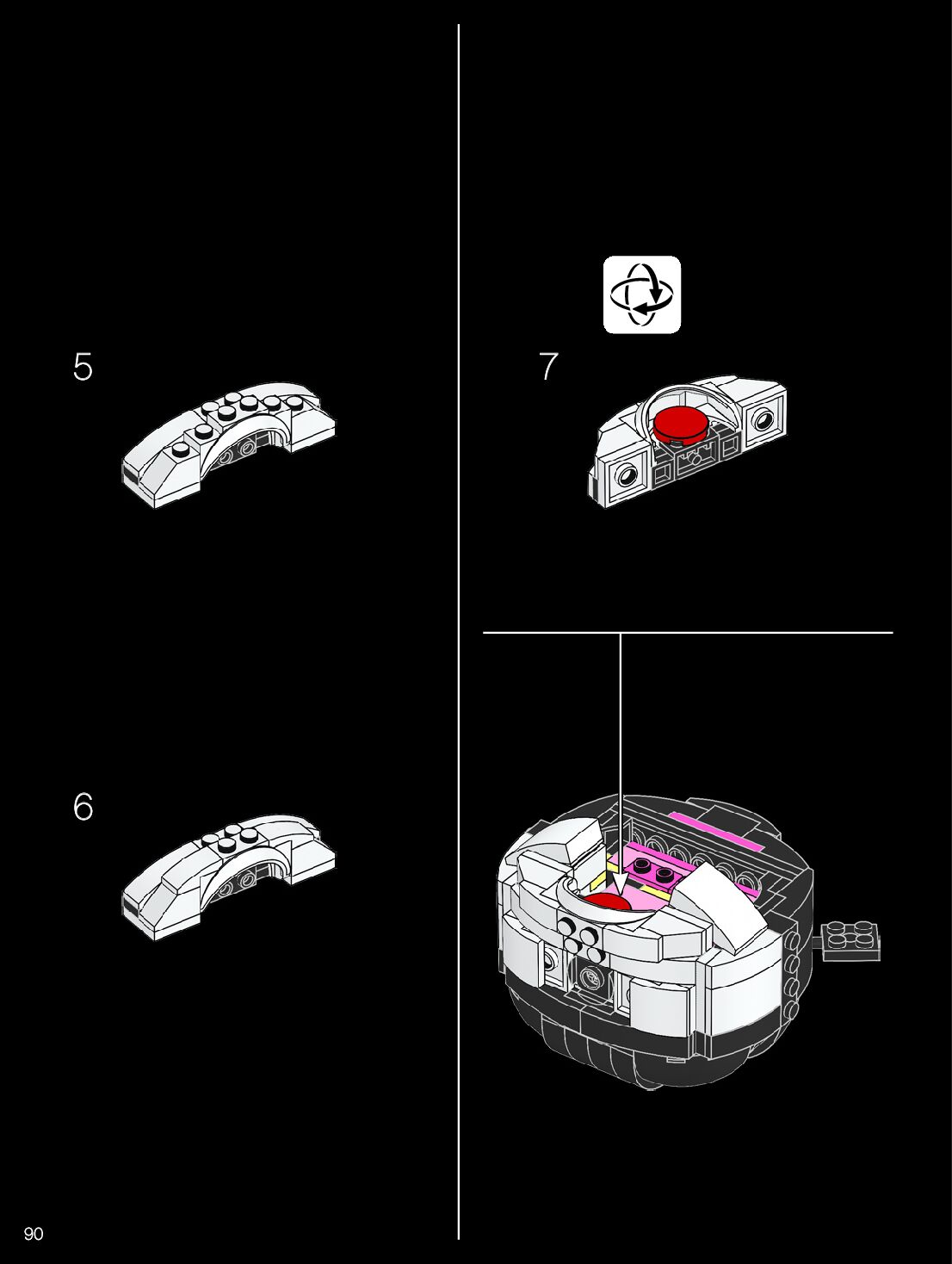 5

6

7

90